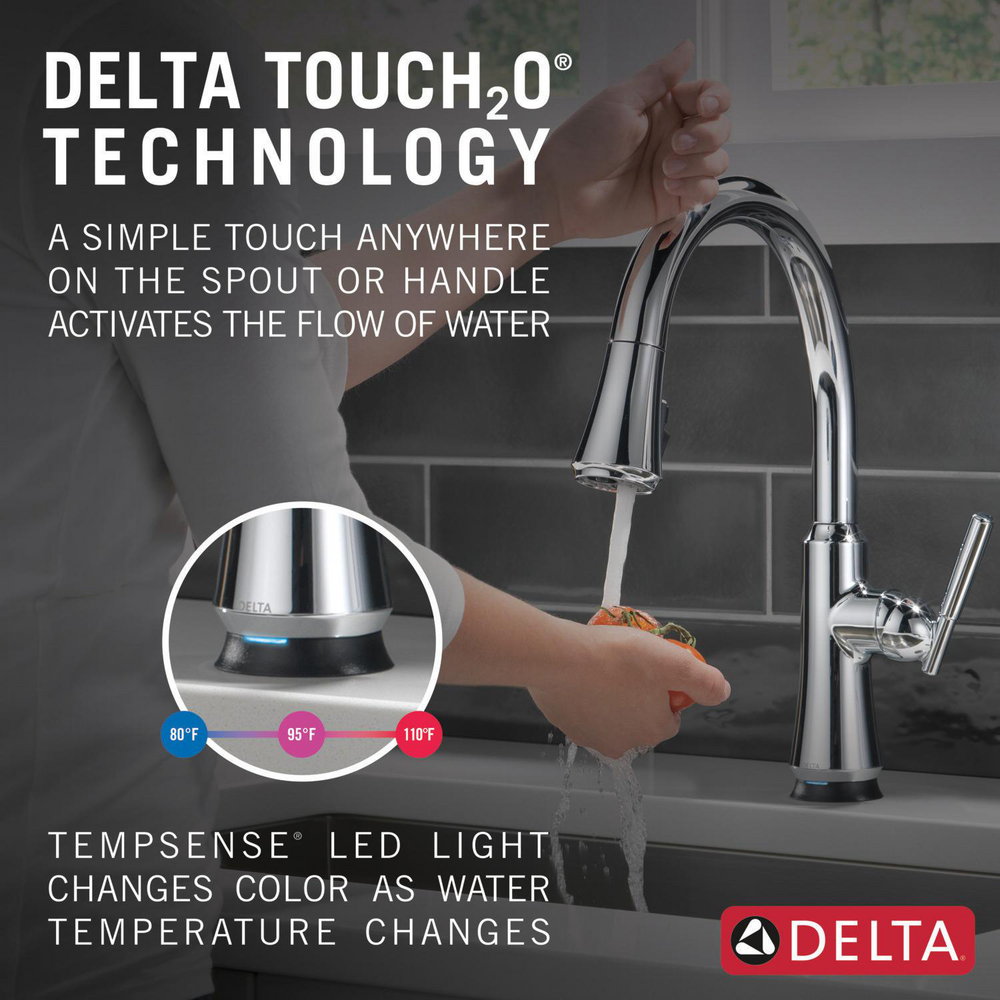 DELTA TOUCH$_2$O®
TECHNOLOGY

A SIMPLE TOUCH ANYWHERE ON THE SPOUT OR HANDLE ACTIVATES THE FLOW OF WATER

DELTA

80°F
95°F
110°F

TEMPSENSE® LED LIGHT CHANGES COLOR AS WATER TEMPERATURE CHANGES

DELTA