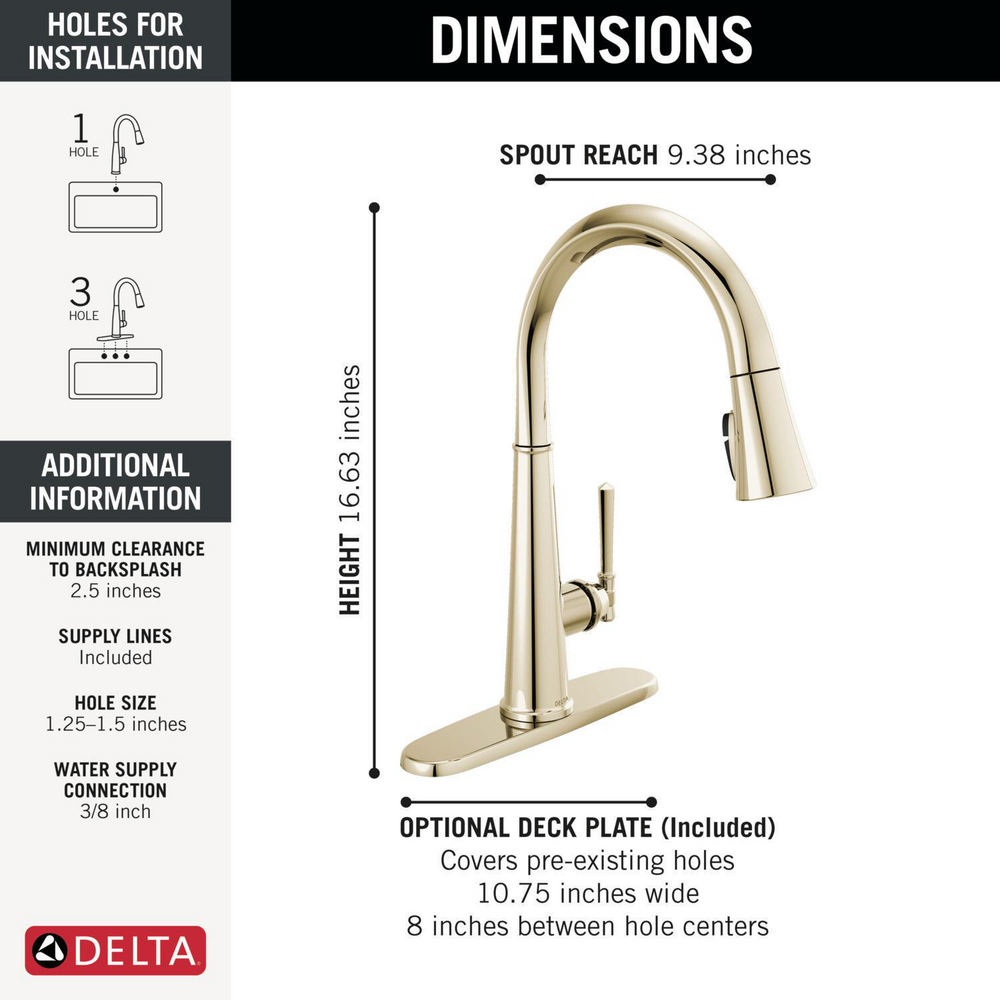 HOLES FOR INSTALLATION

1 HOLE

3 HOLE

ADDITIONAL INFORMATION

MINIMUM CLEARANCE TO BACKSPLASH
2.5 inches

SUPPLY LINES
Included

HOLE SIZE
1.25–1.5 inches

WATER SUPPLY CONNECTION
3/8 inch

DELTA

DIMENSIONS

SPOUT REACH 9.38 inches

HEIGHT 16.63 inches

OPTIONAL DECK PLATE (Included)
Covers pre-existing holes
10.75 inches wide
8 inches between hole centers