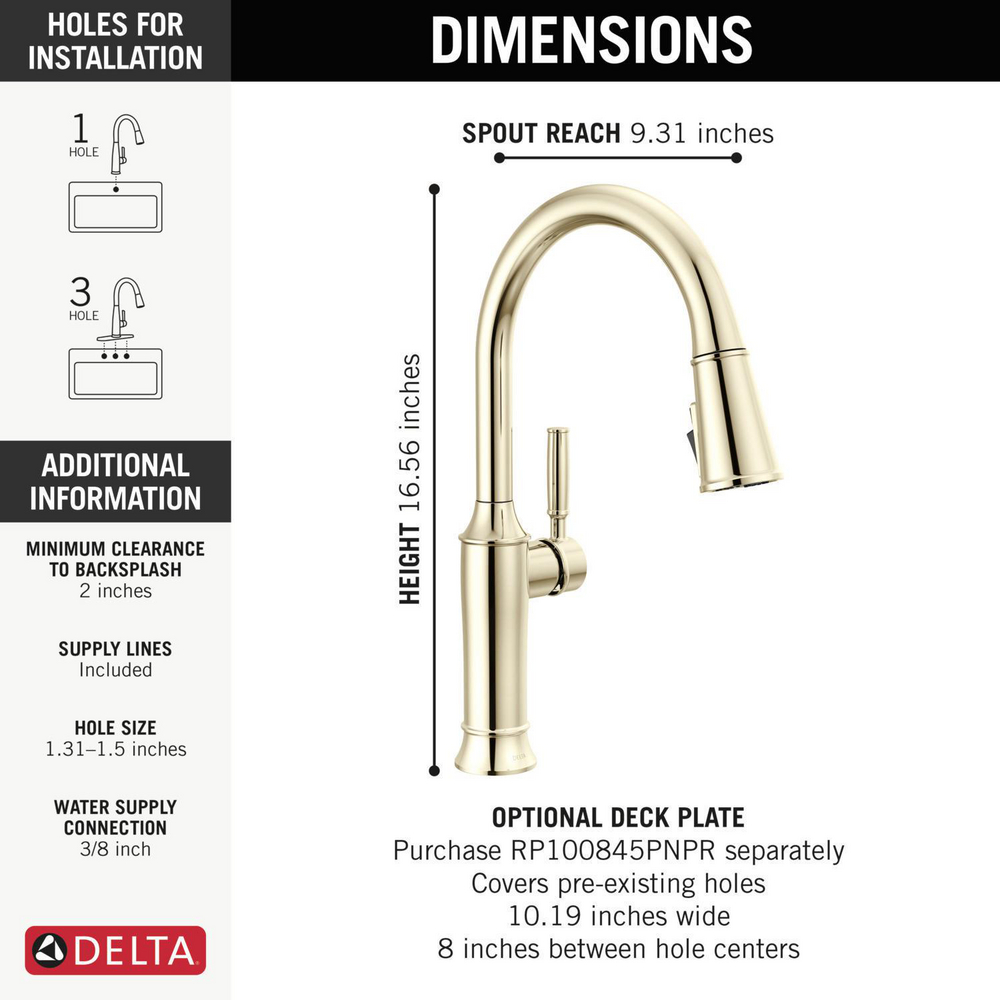 HOLES FOR INSTALLATION

1
HOLE

3
HOLE

ADDITIONAL INFORMATION

MINIMUM CLEARANCE TO BACKSPLASH
2 inches

SUPPLY LINES
Included

HOLE SIZE
1.31–1.5 inches

WATER SUPPLY CONNECTION
3/8 inch

DELTA

DIMENSIONS

SPOUT REACH 9.31 inches

HEIGHT 16.56 inches

OPTIONAL DECK PLATE
Purchase RP100845PNPR separately
Covers pre-existing holes
10.19 inches wide
8 inches between hole centers