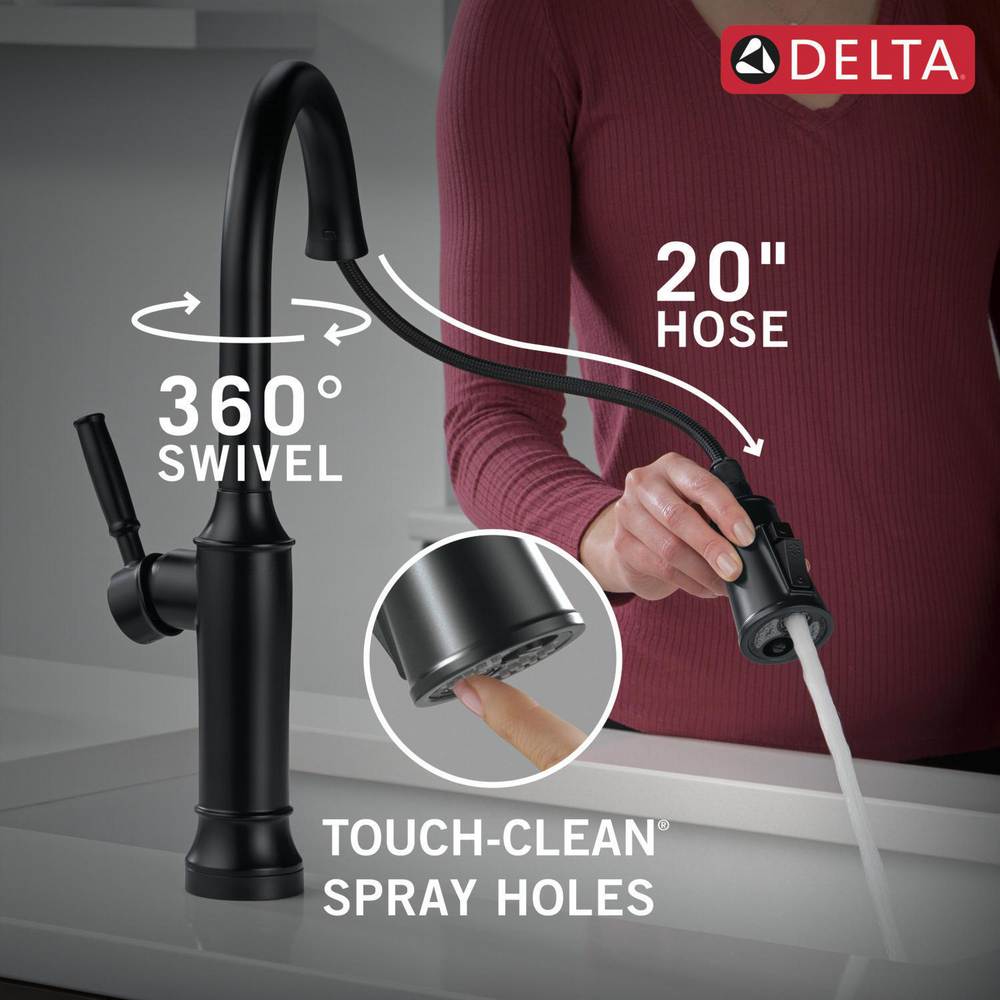 DELTA

20"
HOSE

360°
SWIVEL

TOUCH-CLEAN®
SPRAY HOLES