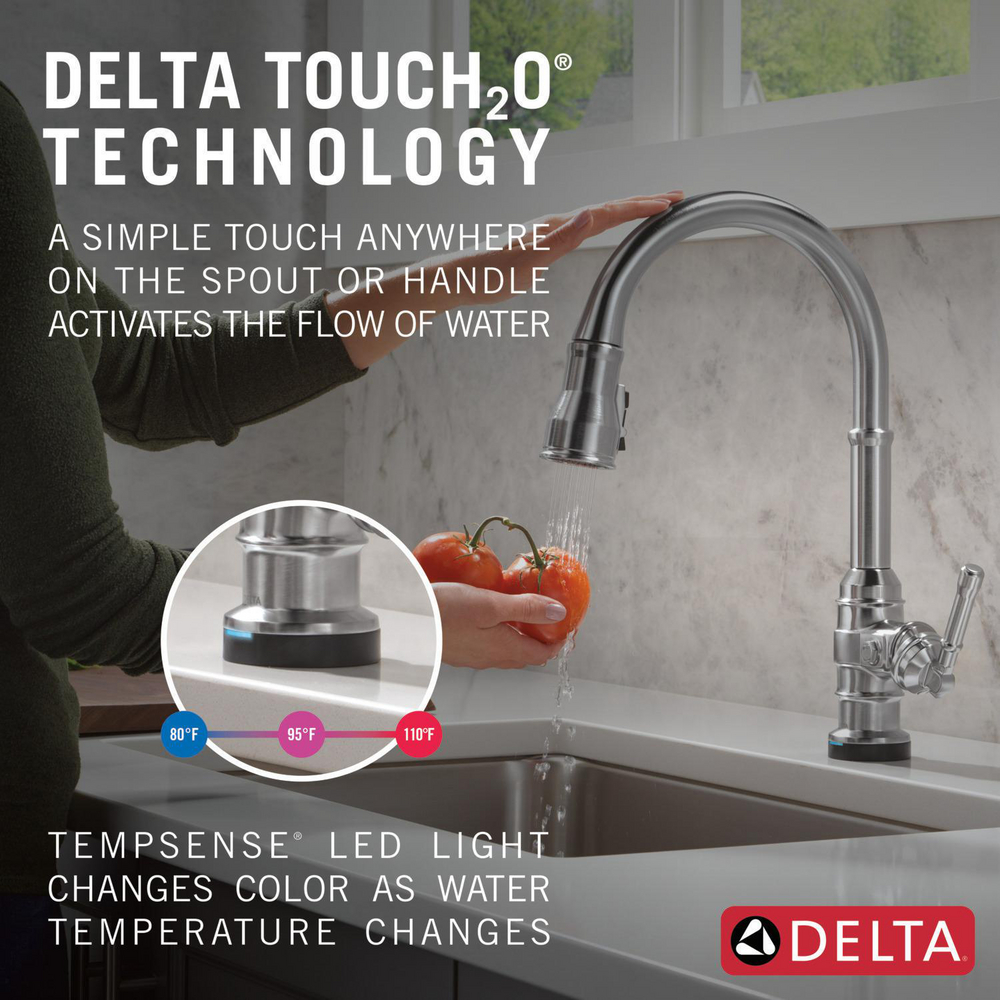 DELTA TOUCH$_2$O®
TECHNOLOGY

A SIMPLE TOUCH ANYWHERE ON THE SPOUT OR HANDLE ACTIVATES THE FLOW OF WATER

80°F
95°F
110°F

TEMPSENSE® LED LIGHT CHANGES COLOR AS WATER TEMPERATURE CHANGES

DELTA