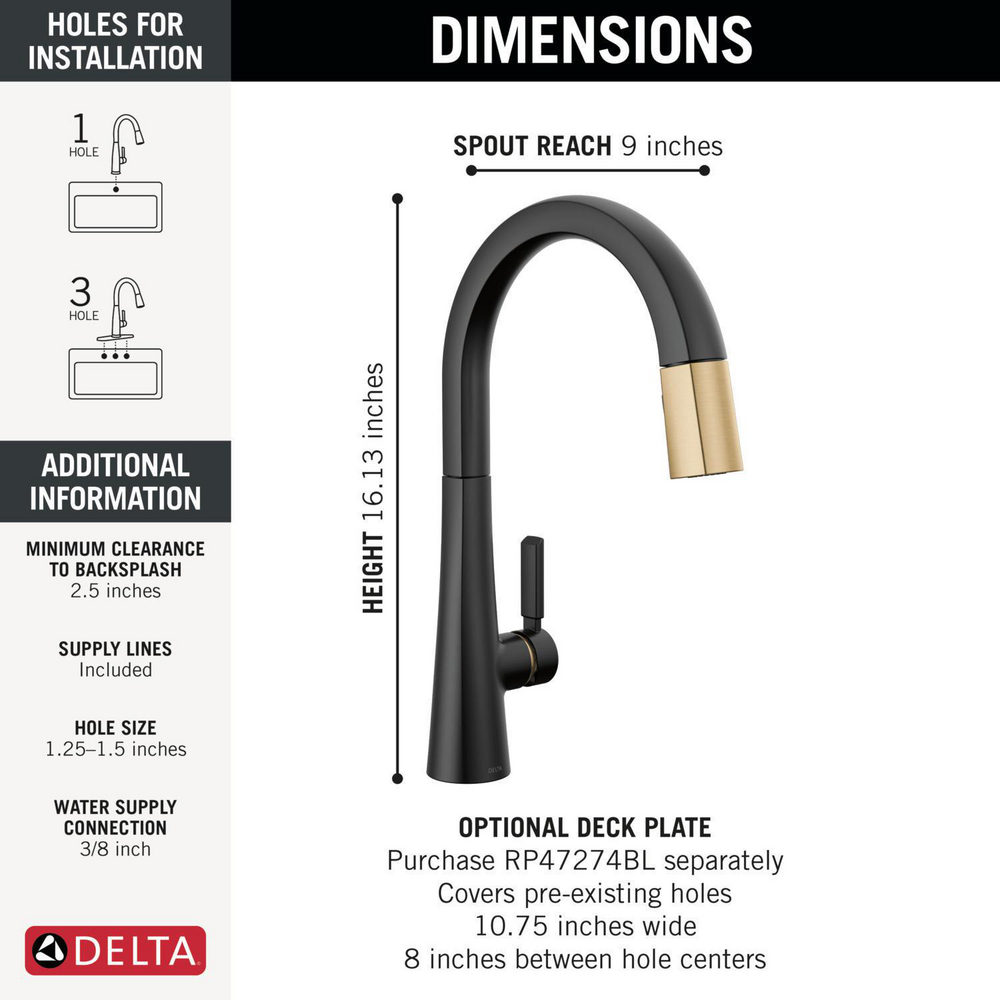 HOLES FOR INSTALLATION

1 HOLE

3 HOLE

ADDITIONAL INFORMATION

MINIMUM CLEARANCE TO BACKSPLASH
2.5 inches

SUPPLY LINES
Included

HOLE SIZE
1.25–1.5 inches

WATER SUPPLY CONNECTION
3/8 inch

DELTA

DIMENSIONS

SPOUT REACH 9 inches

HEIGHT 16.13 inches

DELTA

OPTIONAL DECK PLATE
Purchase RP47274BL separately
Covers pre-existing holes
10.75 inches wide
8 inches between hole centers