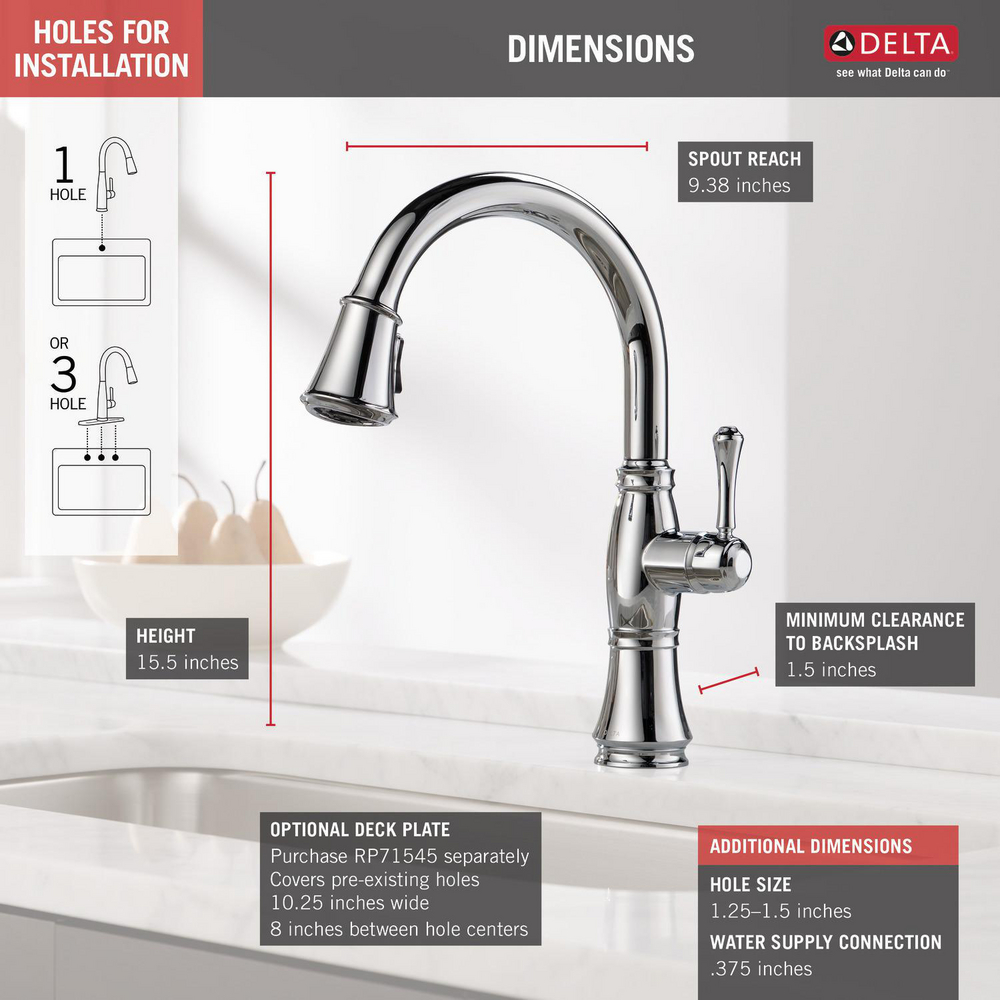 HOLES FOR INSTALLATION

DIMENSIONS

DELTA
see what Delta can do

1
HOLE

OR
3
HOLE

SPOUT REACH
9.38 inches

HEIGHT
15.5 inches

MINIMUM CLEARANCE TO BACKSPLASH
1.5 inches

OPTIONAL DECK PLATE
Purchase RP71545 separately
Covers pre-existing holes
10.25 inches wide
8 inches between hole centers

ADDITIONAL DIMENSIONS

HOLE SIZE
1.25–1.5 inches

WATER SUPPLY CONNECTION
.375 inches