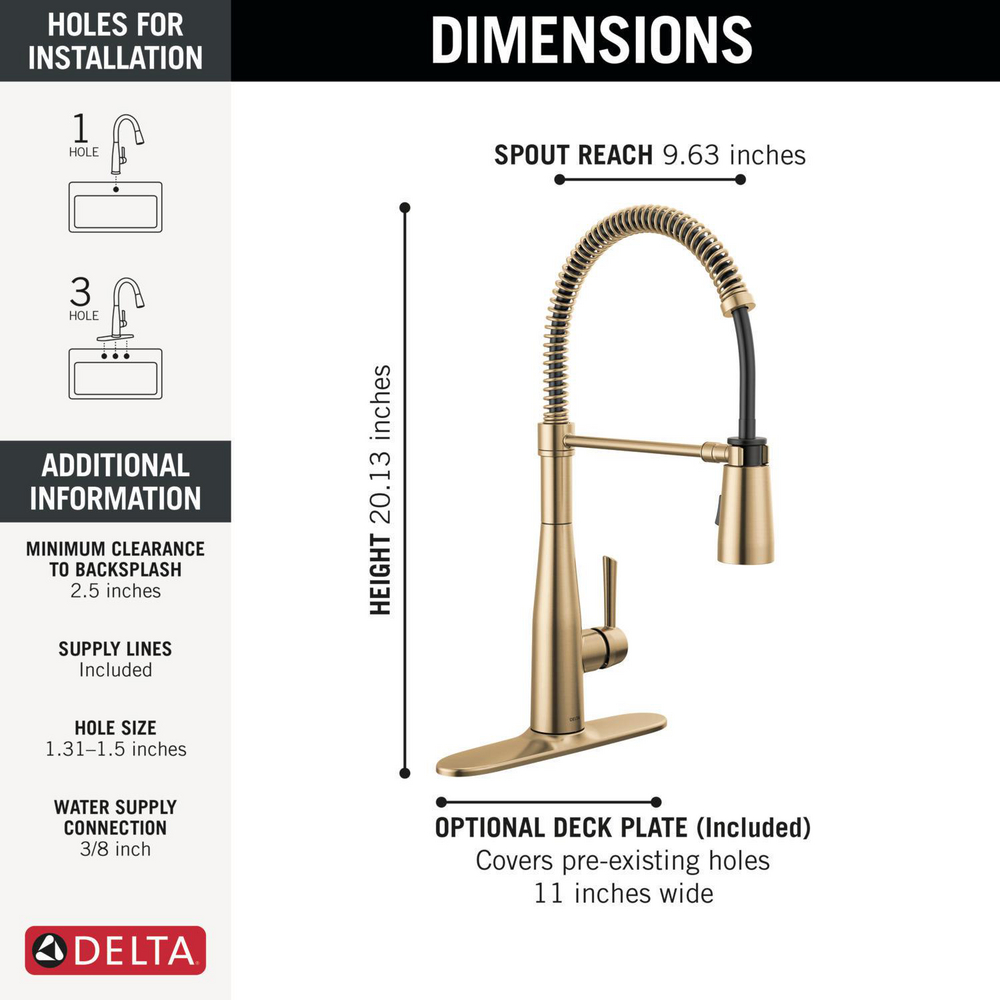 HOLES FOR INSTALLATION

1 HOLE

3 HOLE

ADDITIONAL INFORMATION

MINIMUM CLEARANCE TO BACKSPLASH
2.5 inches

SUPPLY LINES
Included

HOLE SIZE
1.31–1.5 inches

WATER SUPPLY CONNECTION
3/8 inch

DELTA

DIMENSIONS

SPOUT REACH 9.63 inches

HEIGHT 20.13 inches

OPTIONAL DECK PLATE (Included)
Covers pre-existing holes
11 inches wide