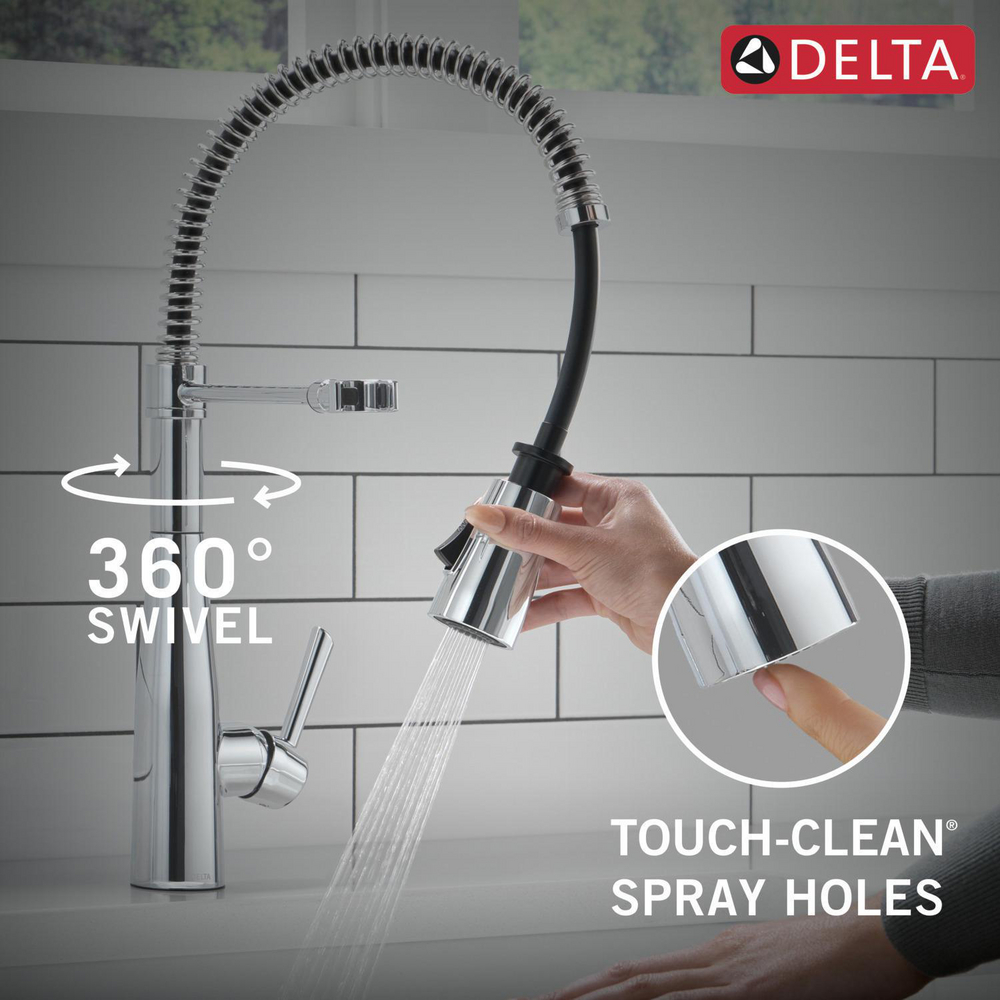 DELTA

360°
SWIVEL

TOUCH-CLEAN®
SPRAY HOLES