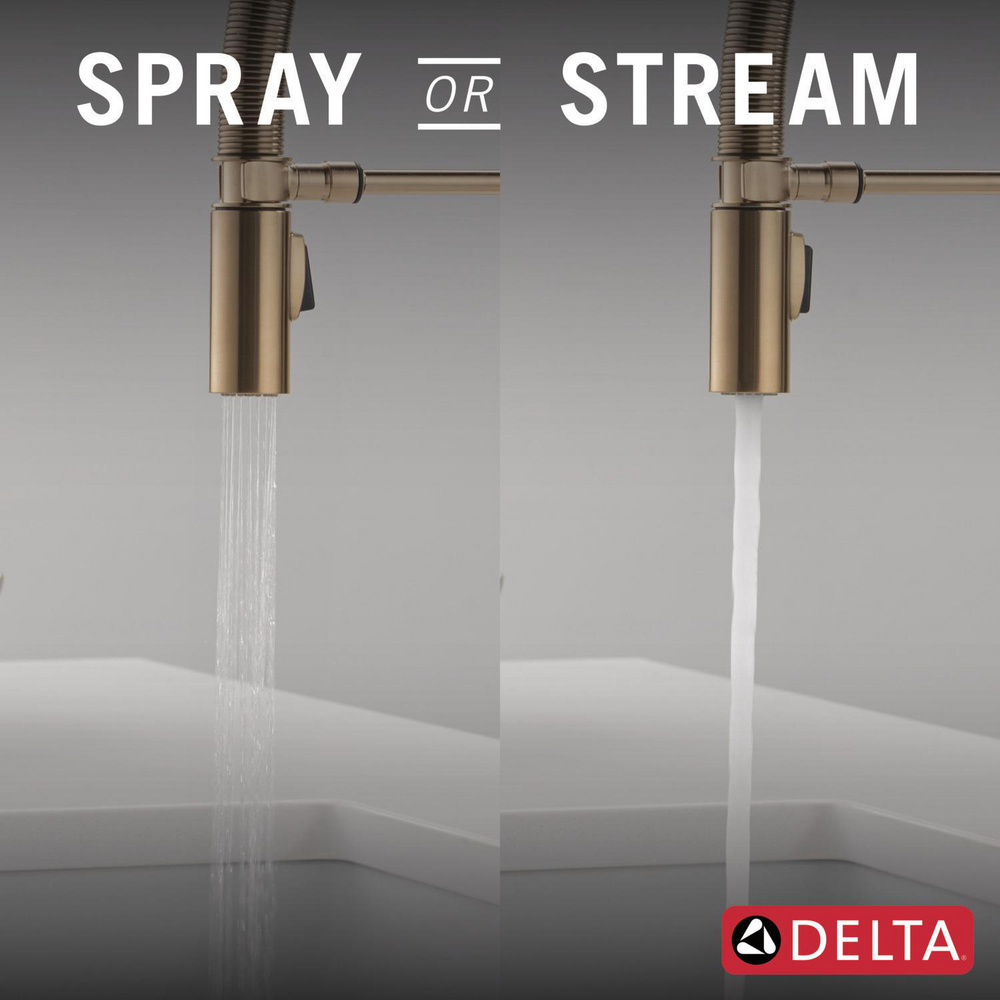 SPRAY OR STREAM

DELTA