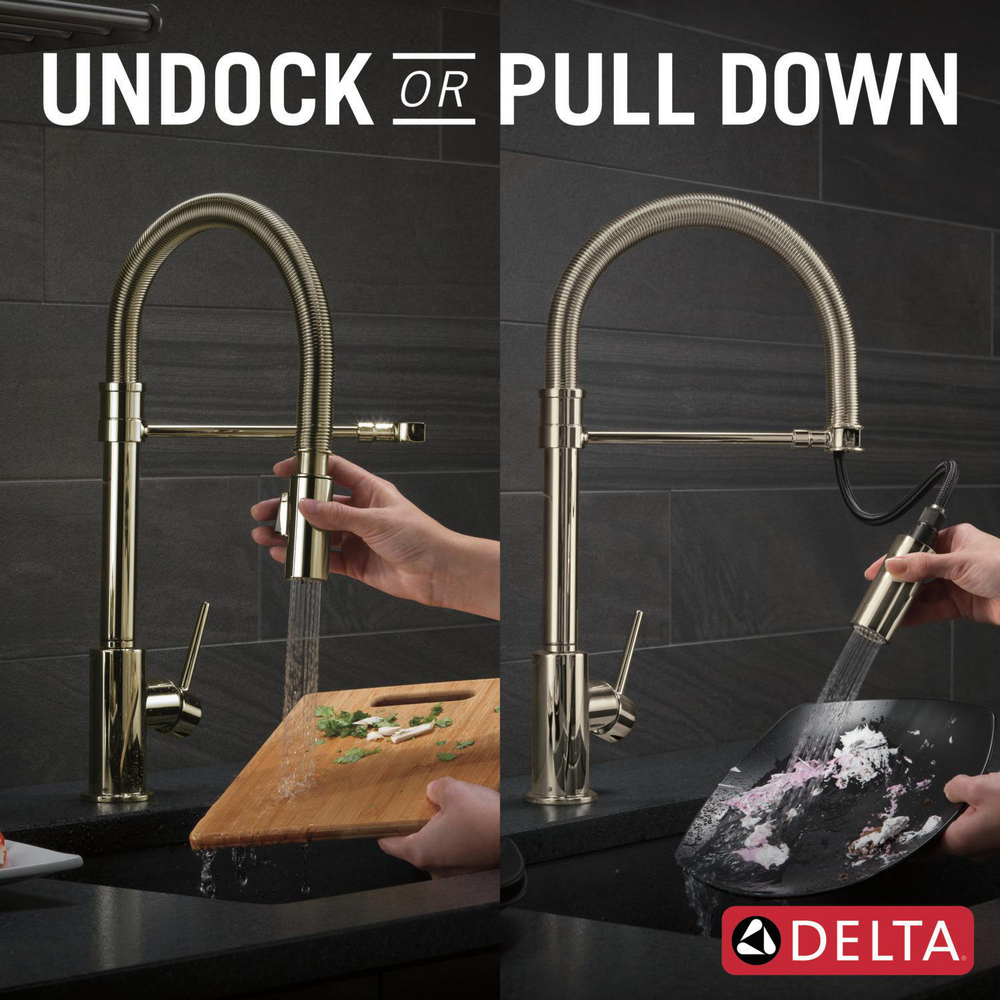 UNDOCK OR PULL DOWN

DELTA