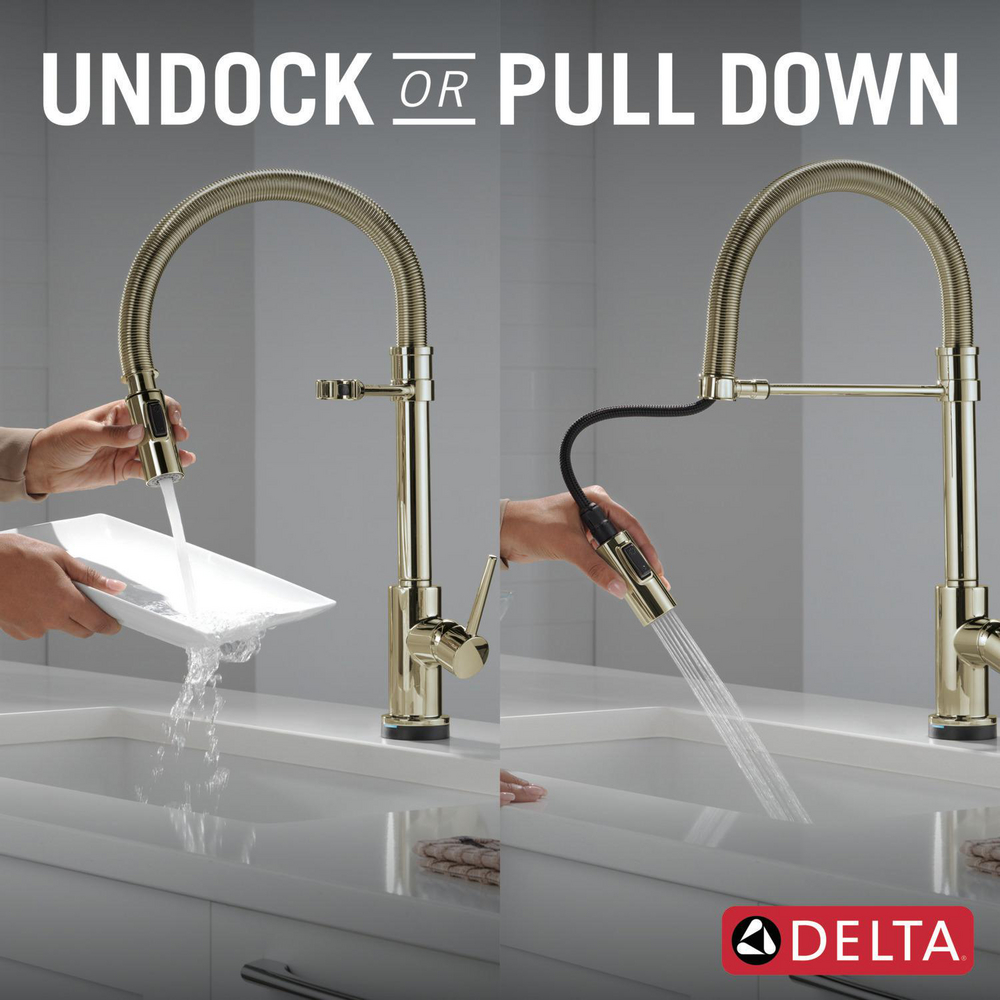 UNDOCK OR PULL DOWN

DELTA