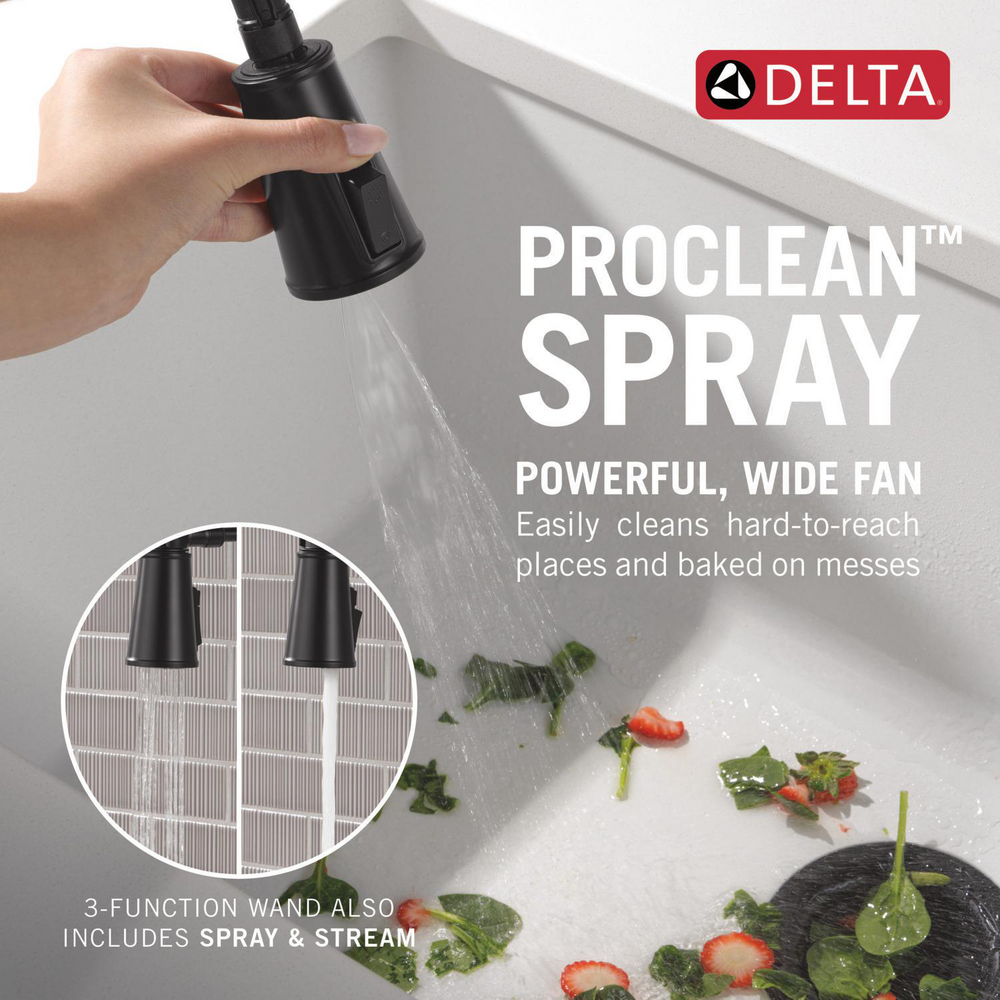 DELTA

PROCLEAN™
SPRAY

POWERFUL, WIDE FAN
Easily cleans hard-to-reach places and baked on messes

3-FUNCTION WAND ALSO INCLUDES SPRAY & STREAM