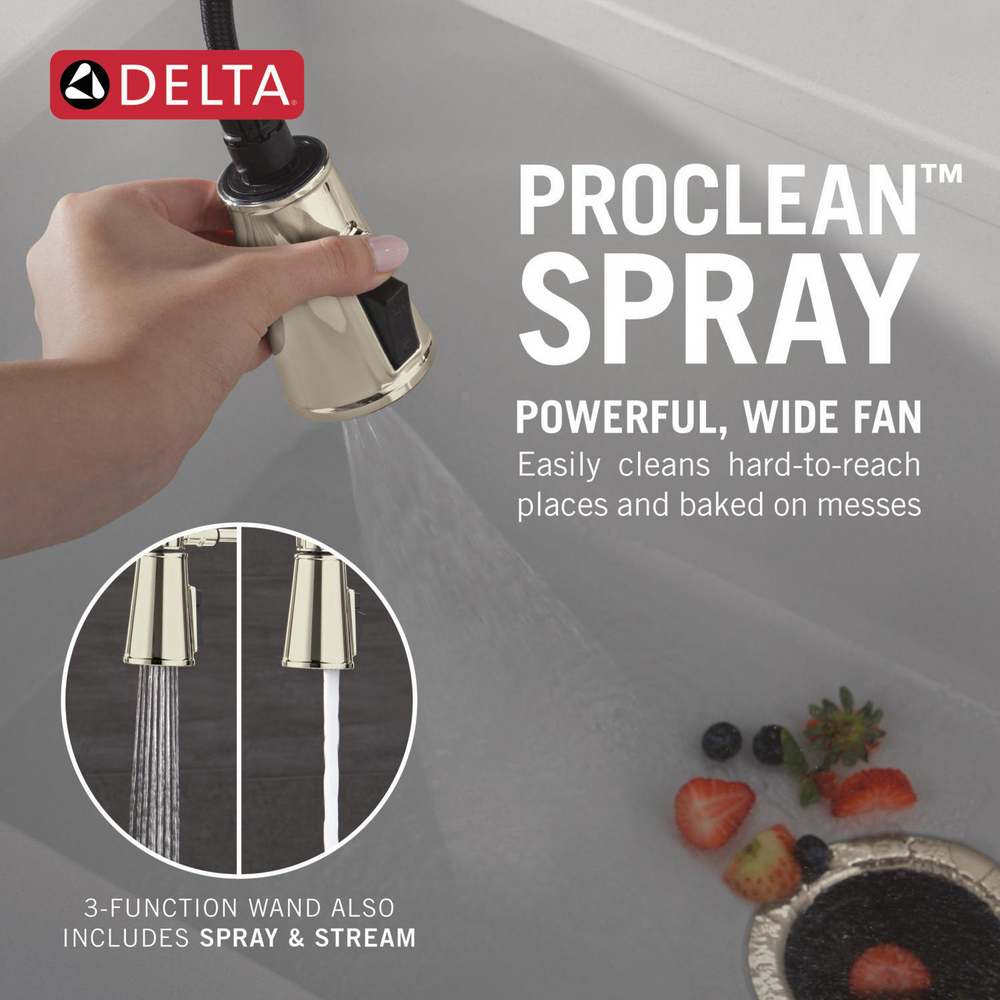 DELTA

PROCLEAN™ SPRAY

POWERFUL, WIDE FAN

Easily cleans hard-to-reach places and baked on messes

3-FUNCTION WAND ALSO INCLUDES SPRAY & STREAM