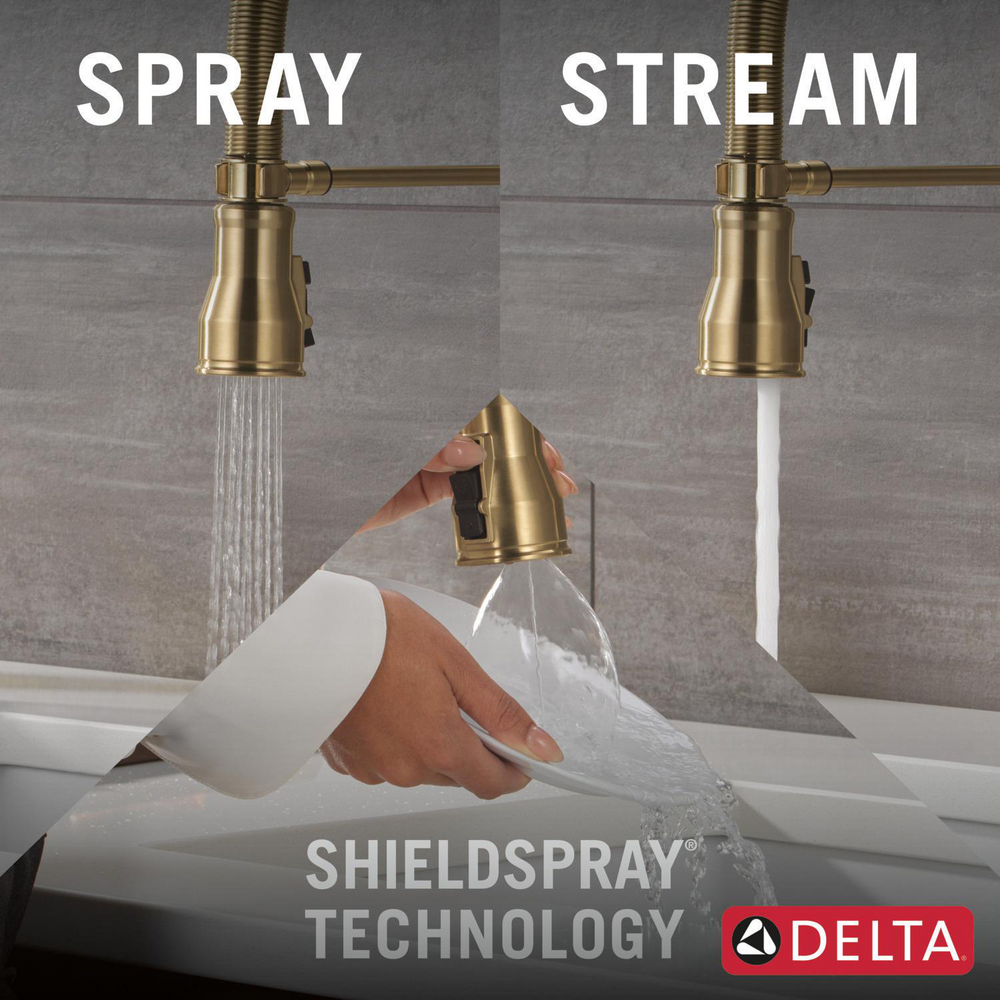 SPRAY

STREAM

SHIELDSPRAY®
TECHNOLOGY

DELTA