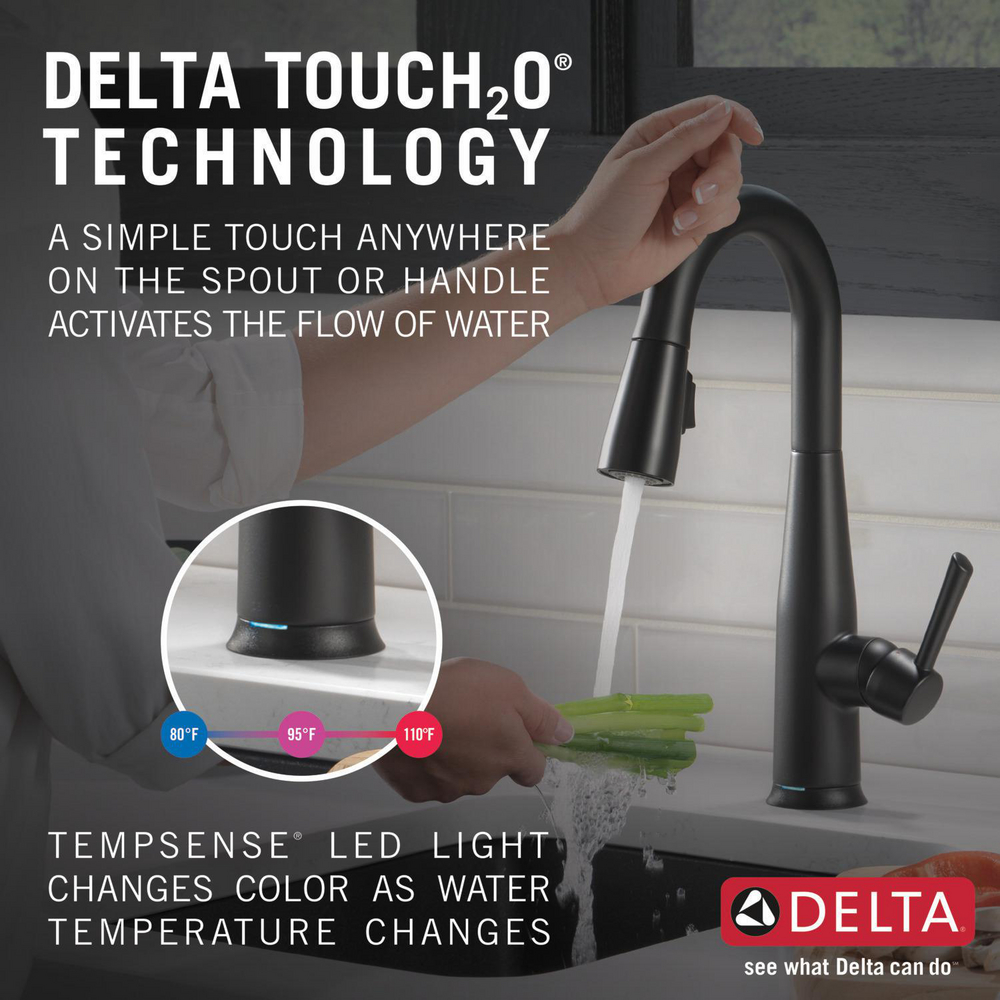 DELTA TOUCH$_2$O®
TECHNOLOGY

A SIMPLE TOUCH ANYWHERE ON THE SPOUT OR HANDLE ACTIVATES THE FLOW OF WATER

80°F
95°F
110°F

TEMPSENSE® LED LIGHT CHANGES COLOR AS WATER TEMPERATURE CHANGES

DELTA
see what Delta can do™