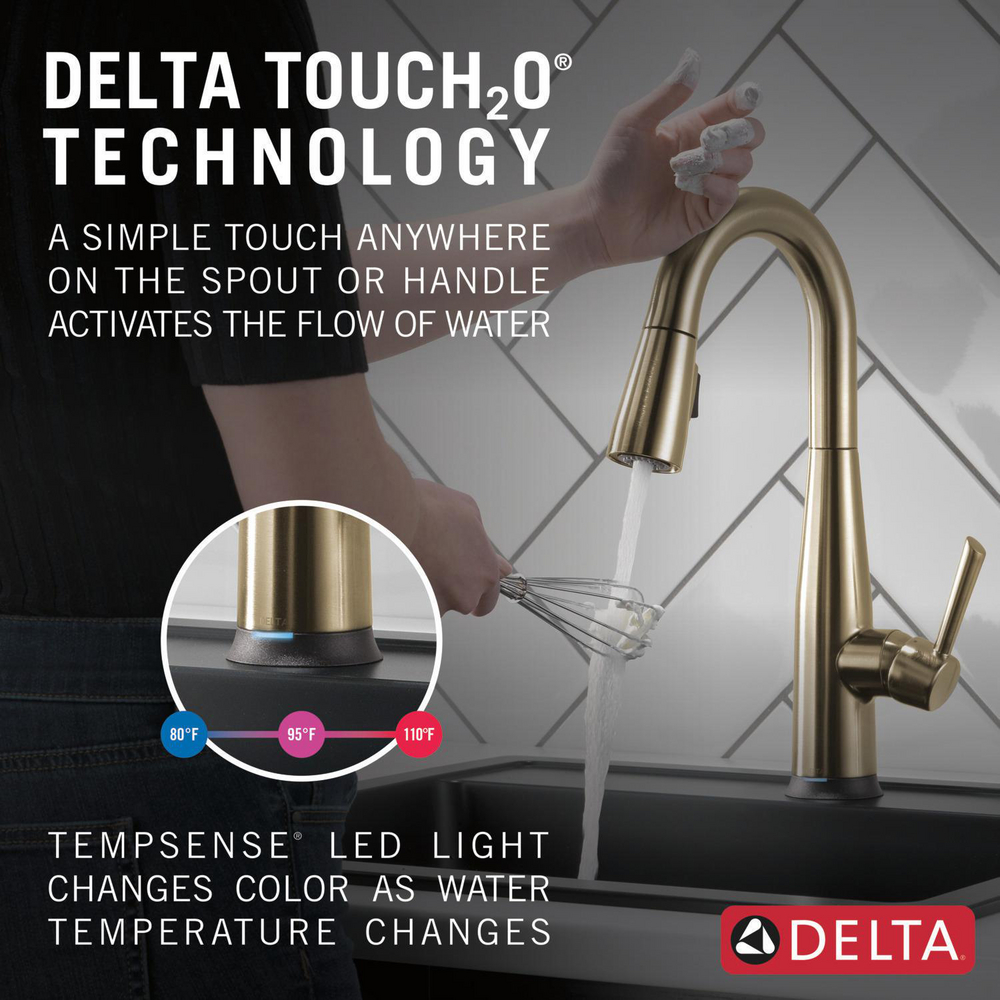 DELTA TOUCH$_2$O®
TECHNOLOGY

A SIMPLE TOUCH ANYWHERE ON THE SPOUT OR HANDLE ACTIVATES THE FLOW OF WATER

DELTA

80°F
95°F
110°F

TEMPSENSE® LED LIGHT CHANGES COLOR AS WATER TEMPERATURE CHANGES

DELTA