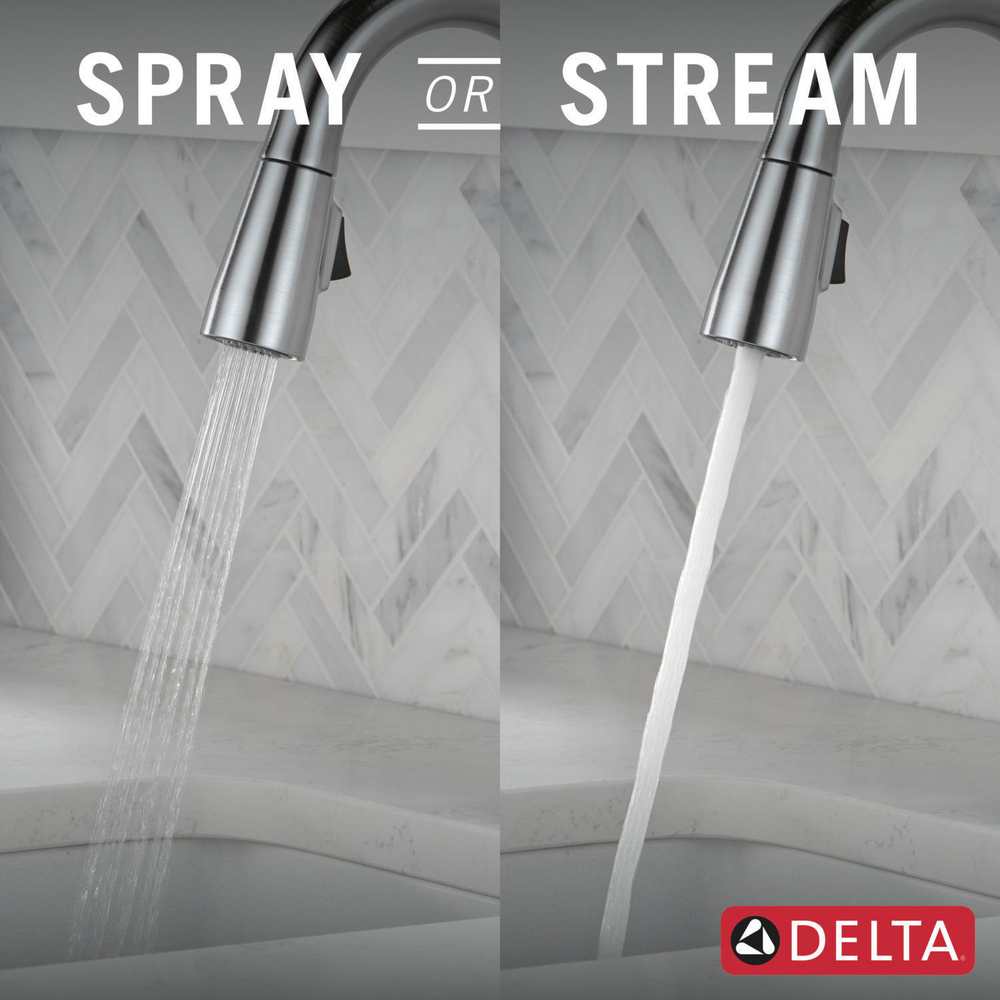 SPRAY OR STREAM

DELTA