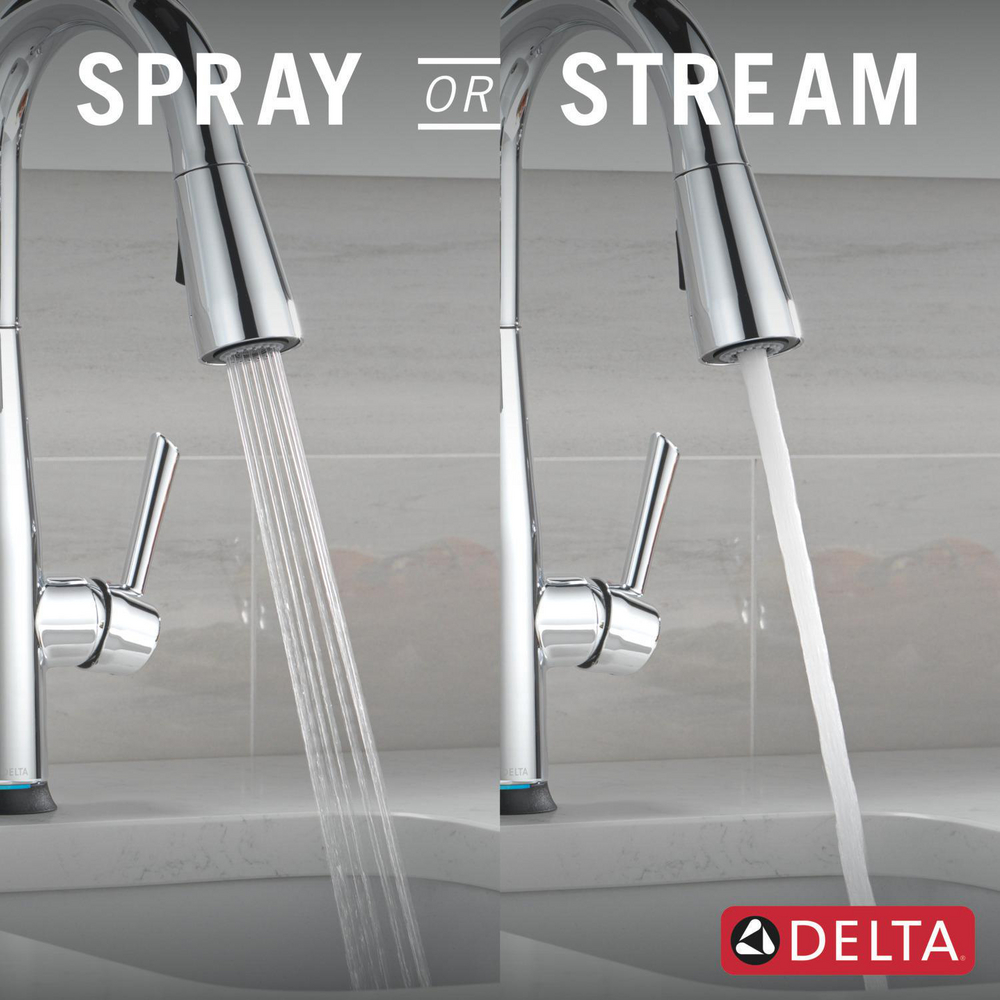 SPRAY OR STREAM

DELTA

DELTA

DELTA