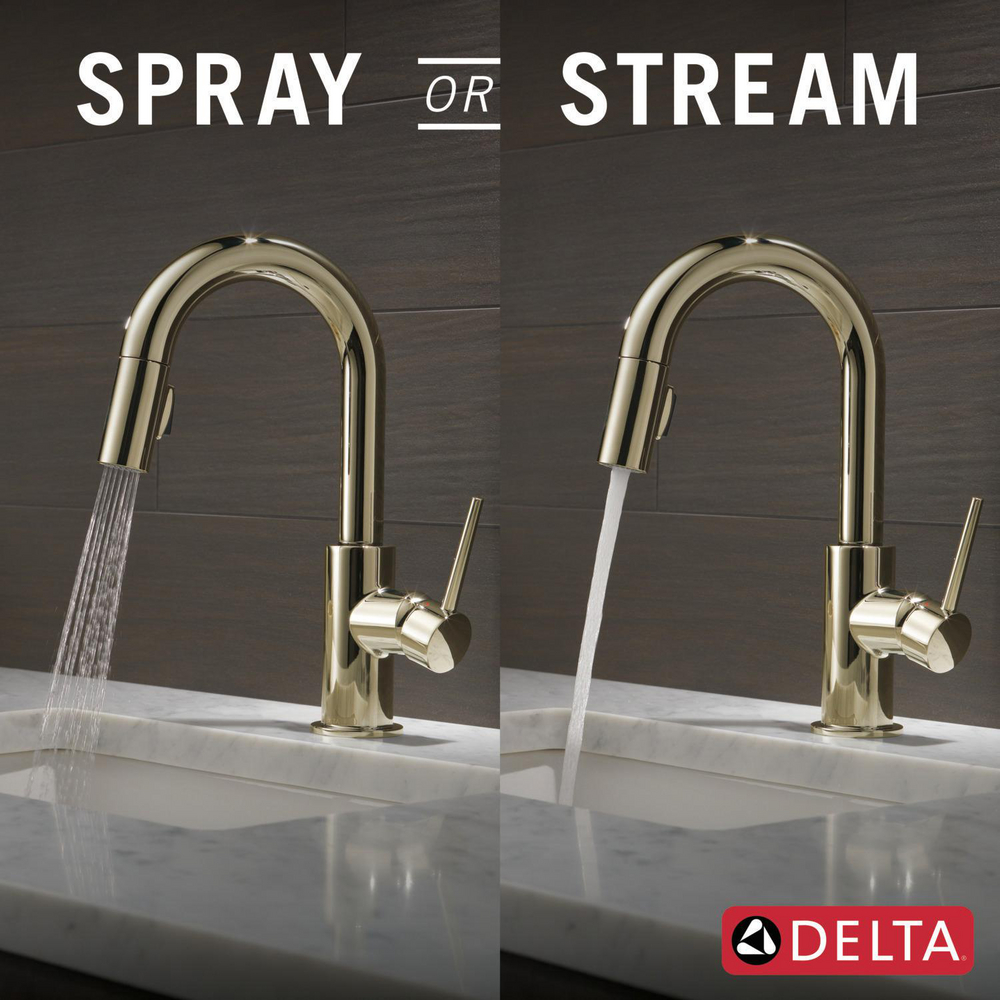 SPRAY OR STREAM

DELTA