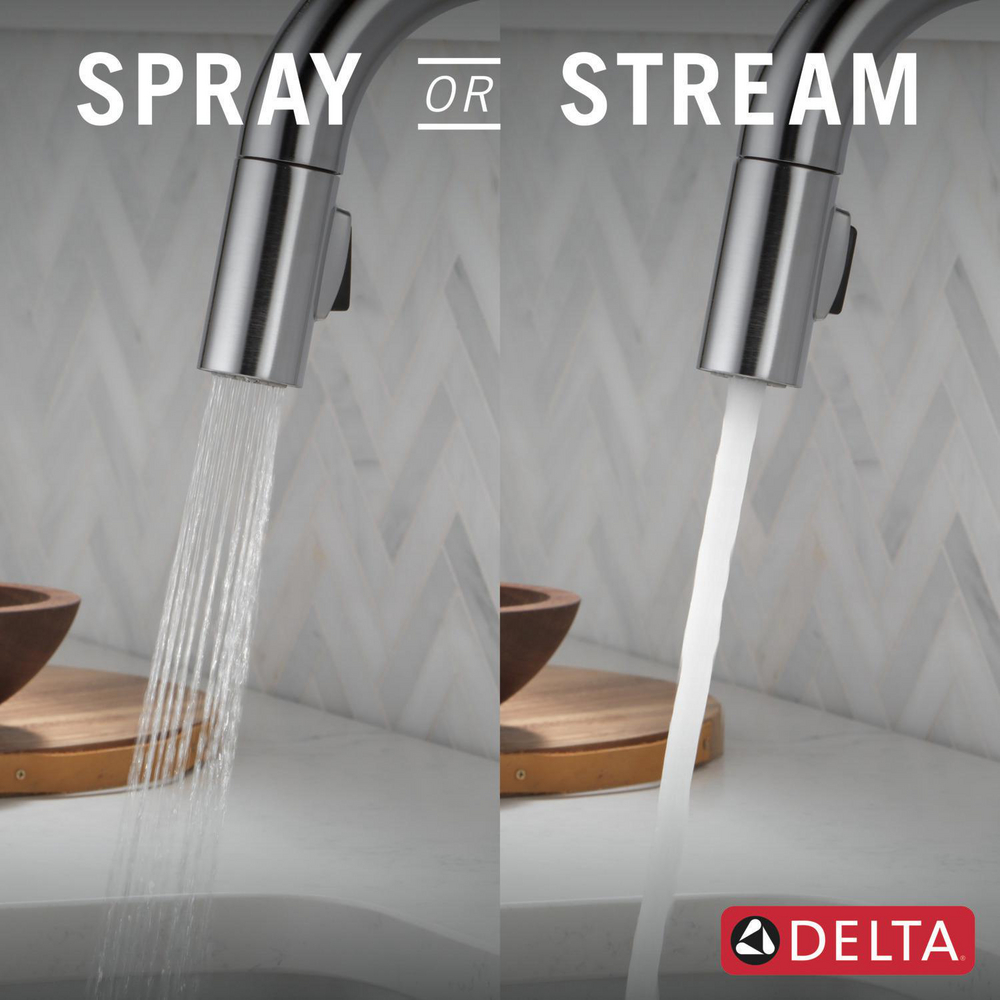 SPRAY OR STREAM

DELTA