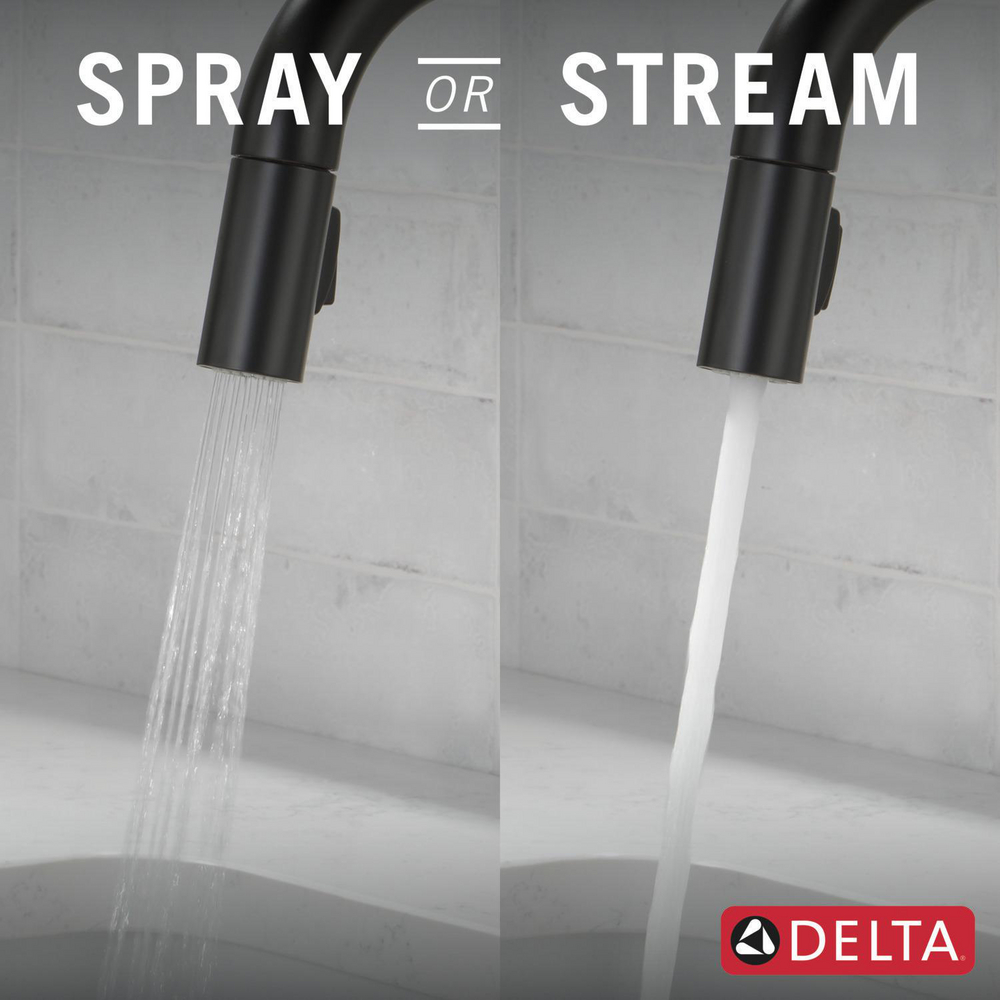 SPRAY OR STREAM

DELTA