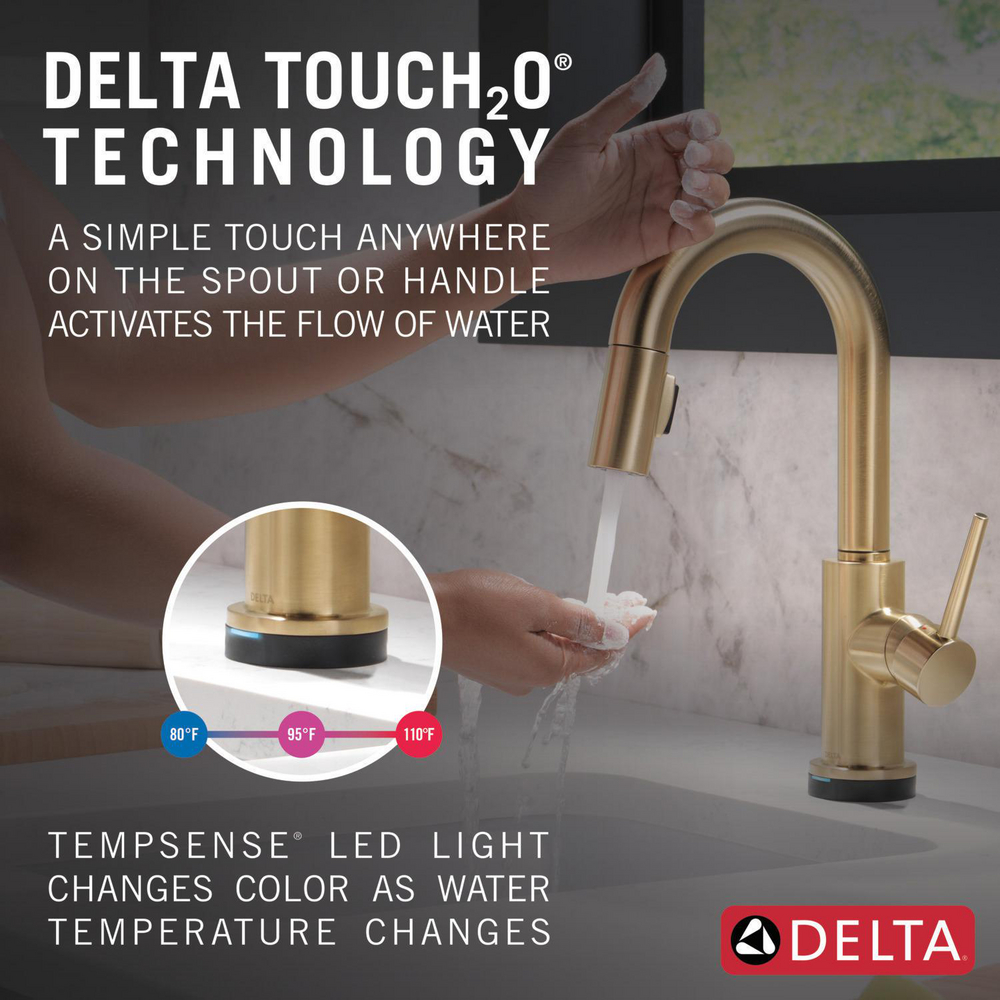 DELTA TOUCH$_2$O®
TECHNOLOGY

A SIMPLE TOUCH ANYWHERE ON THE SPOUT OR HANDLE ACTIVATES THE FLOW OF WATER

DELTA

80°F
95°F
110°F

TEMPSENSE® LED LIGHT CHANGES COLOR AS WATER TEMPERATURE CHANGES

DELTA