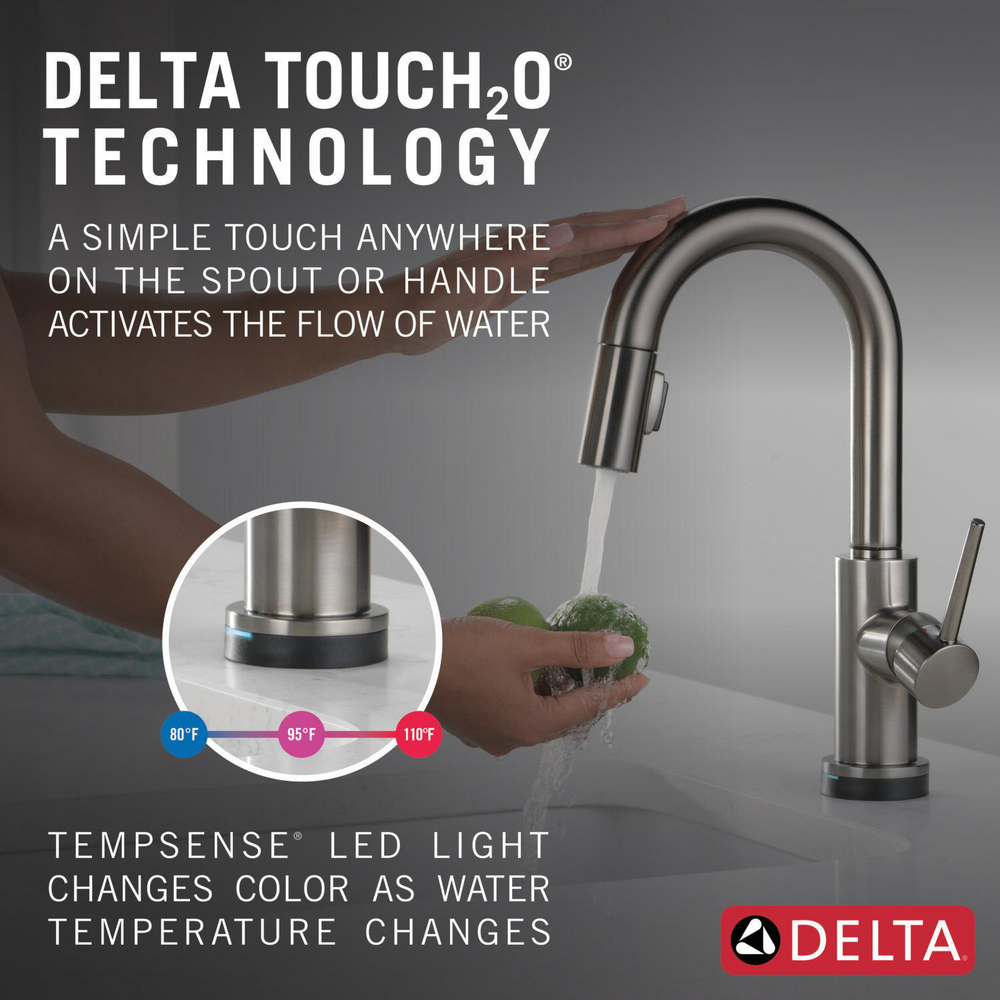 DELTA TOUCH$_2$O®
TECHNOLOGY

A SIMPLE TOUCH ANYWHERE ON THE SPOUT OR HANDLE ACTIVATES THE FLOW OF WATER

80°F
95°F
110°F

TEMPSENSE® LED LIGHT CHANGES COLOR AS WATER TEMPERATURE CHANGES

DELTA