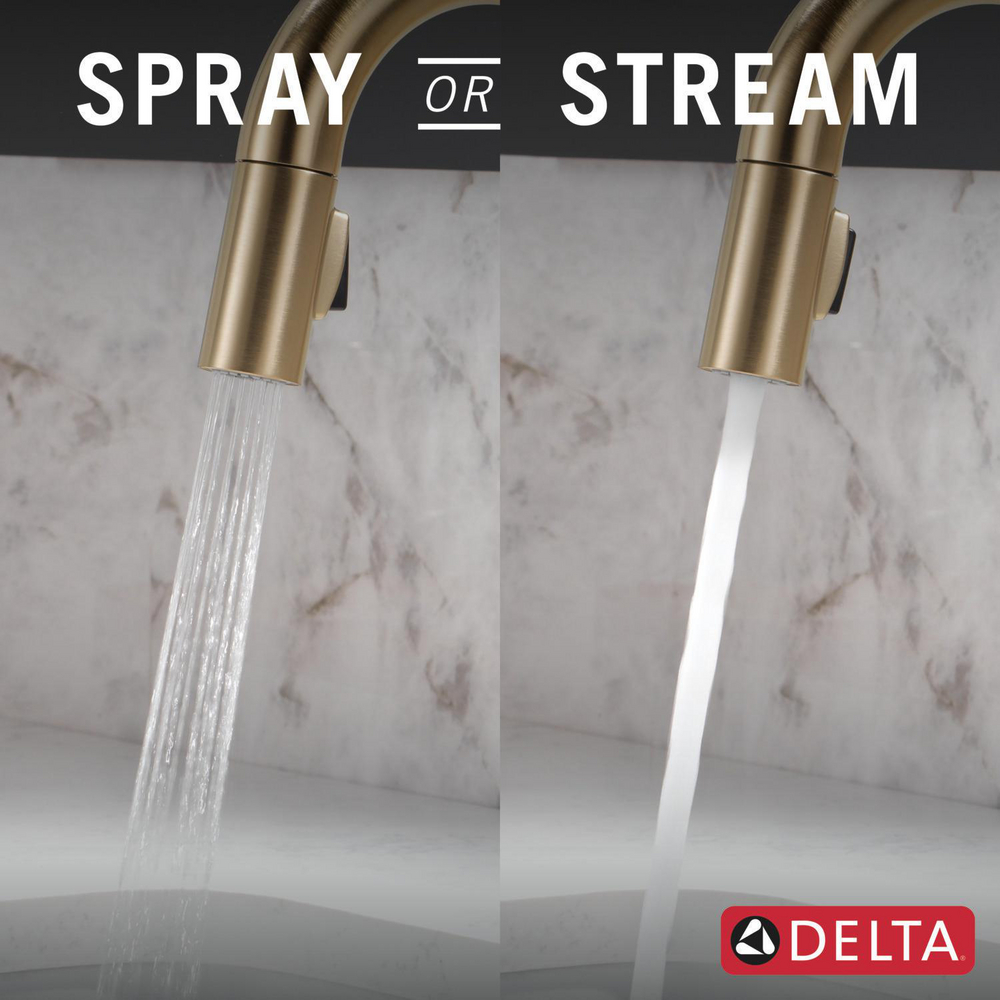 SPRAY OR STREAM

DELTA