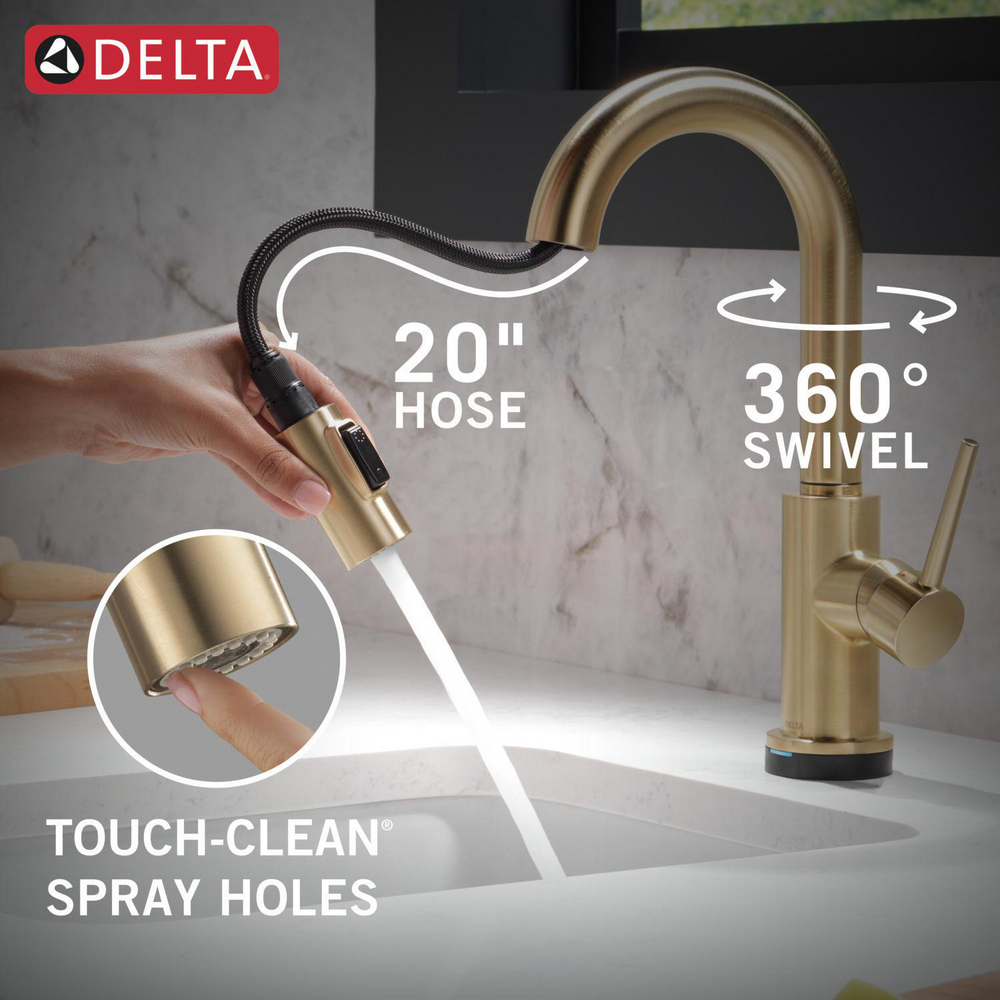 DELTA

20"
HOSE

360°
SWIVEL

TOUCH-CLEAN®
SPRAY HOLES