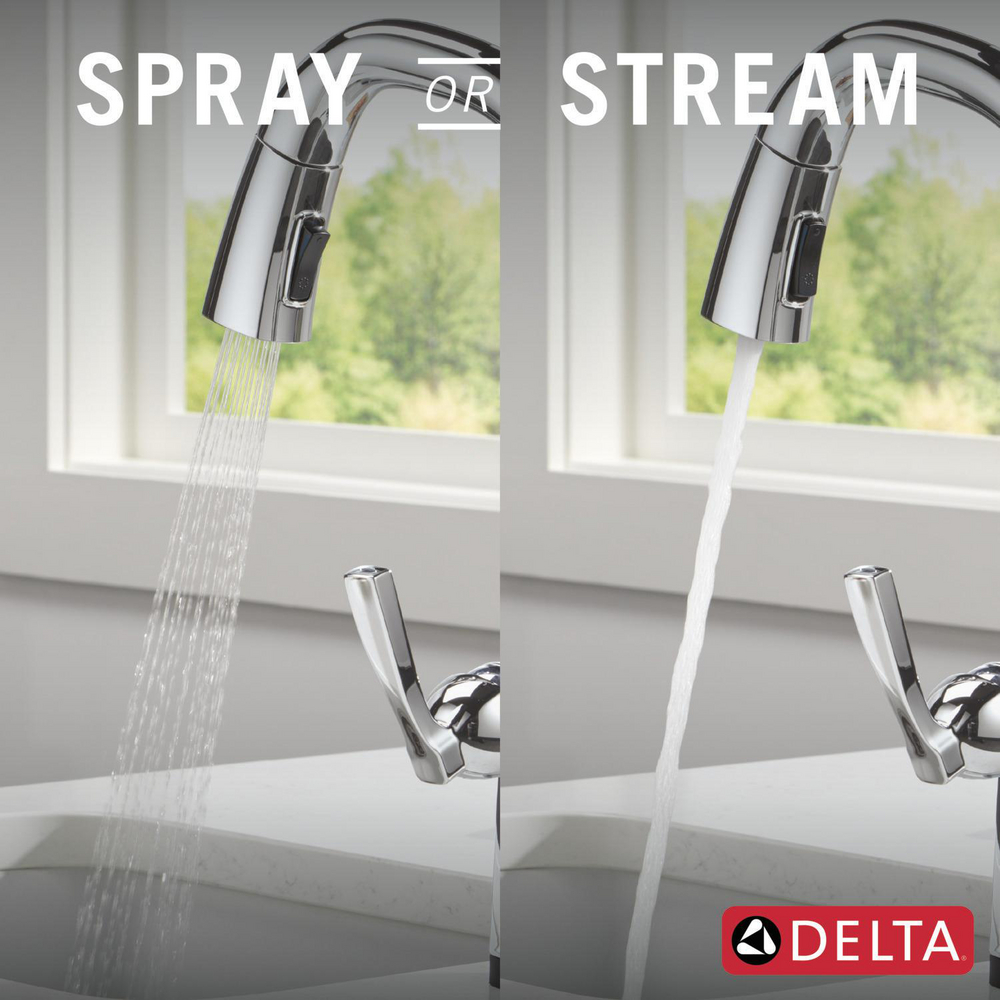 SPRAY OR STREAM

DELTA