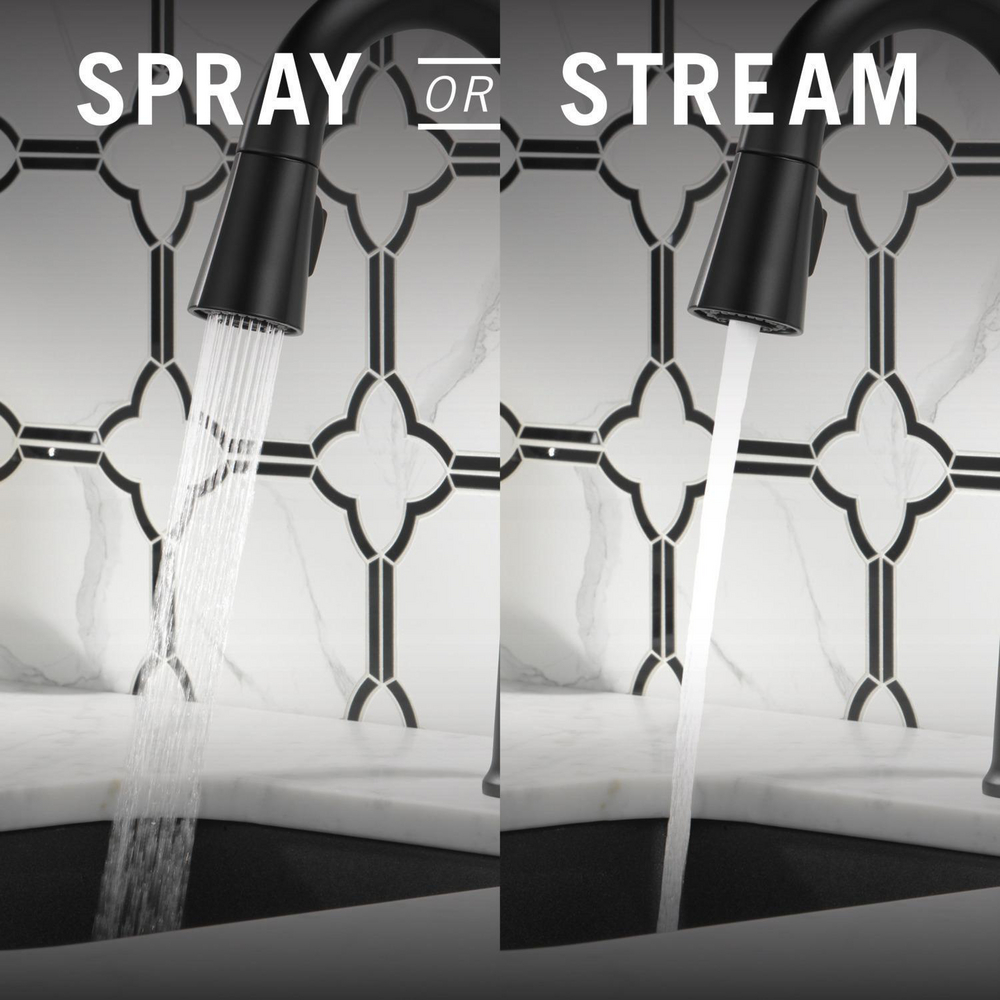 SPRAY OR STREAM