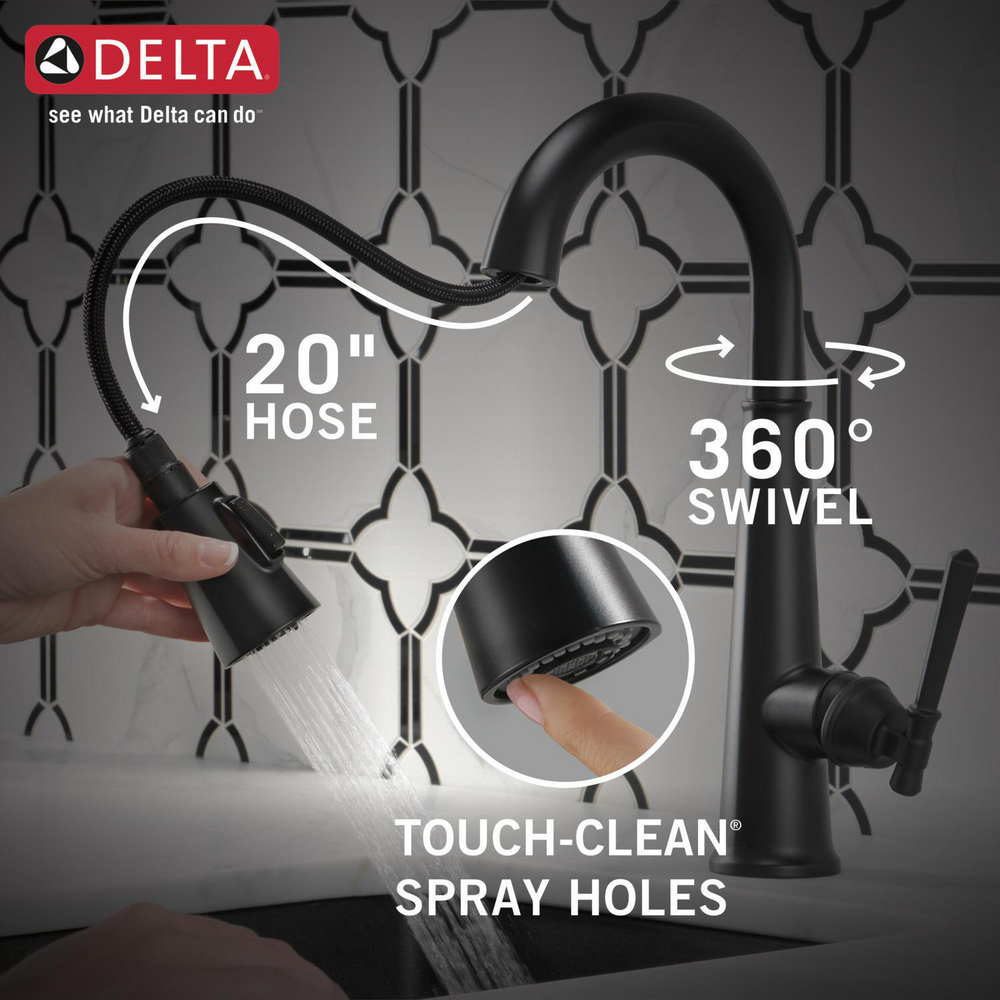 DELTA
see what Delta can do™

20"
HOSE

360°
SWIVEL

TOUCH-CLEAN®
SPRAY HOLES