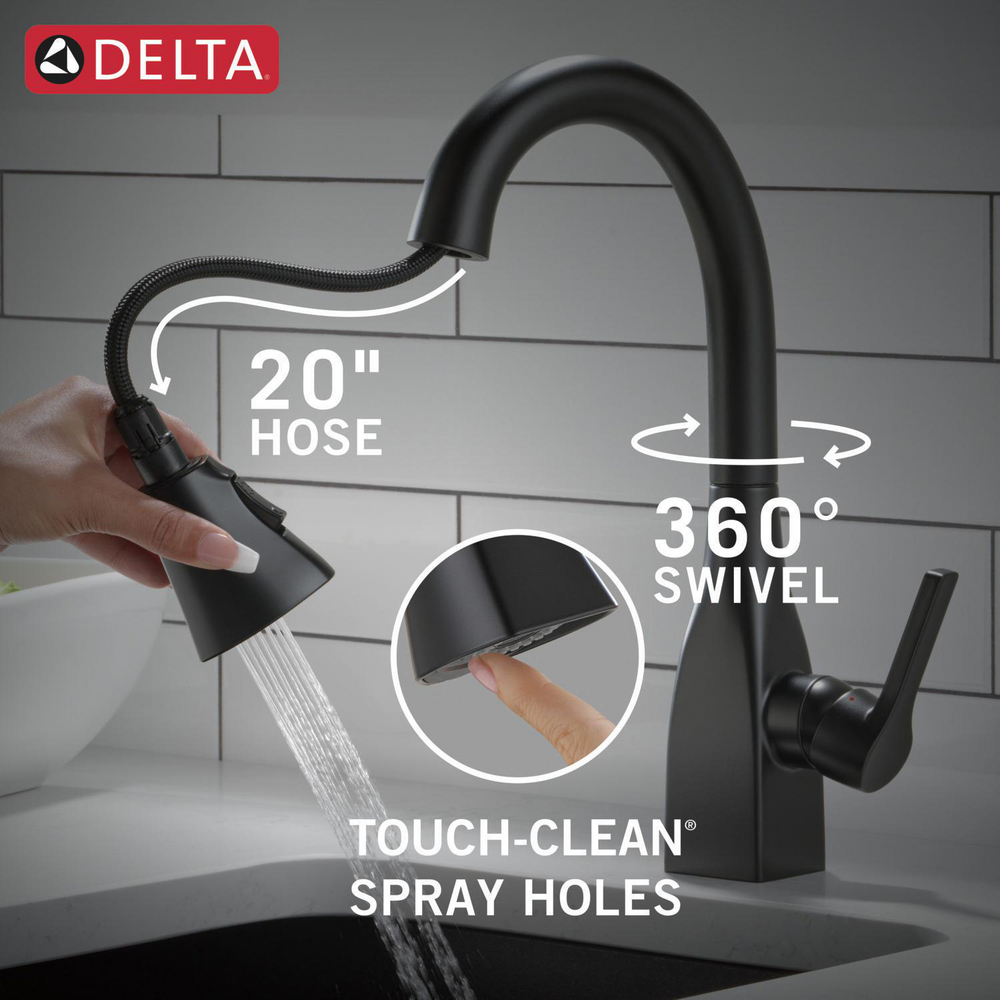 DELTA

20"
HOSE

360°
SWIVEL

TOUCH-CLEAN®
SPRAY HOLES