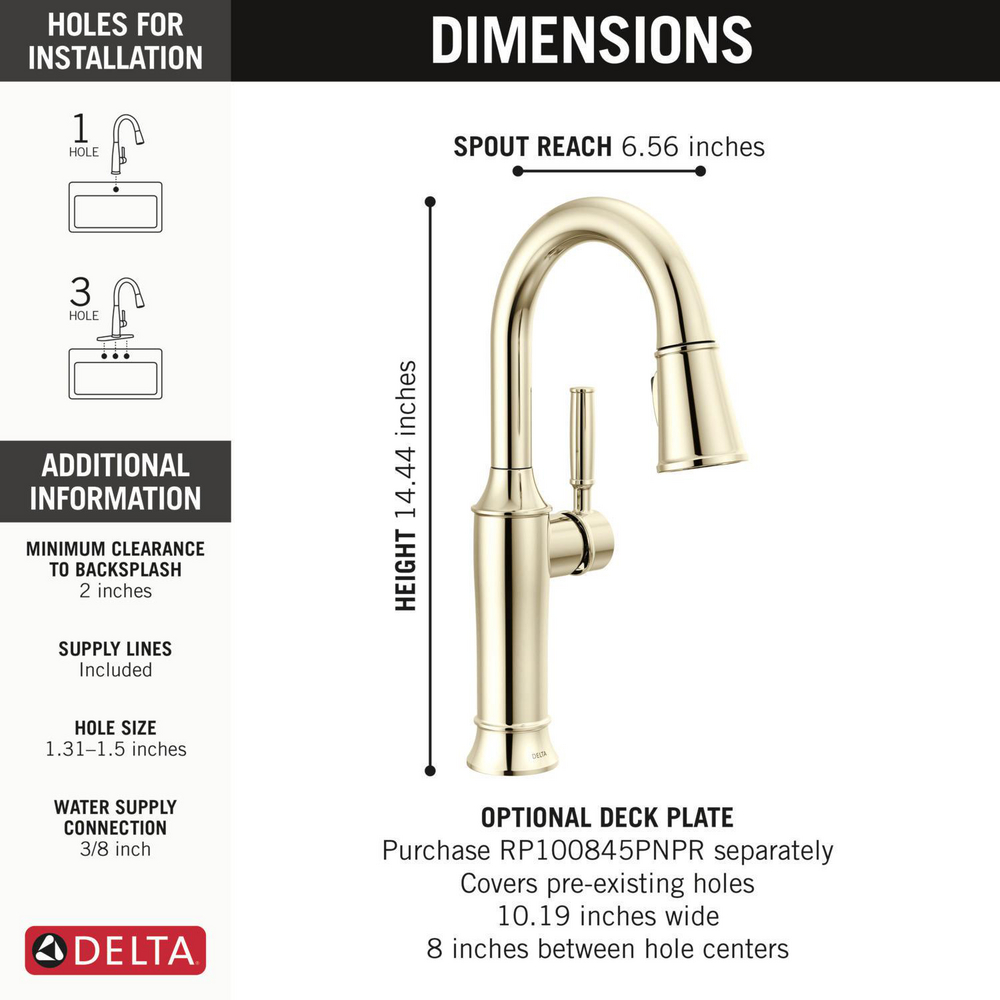 HOLES FOR INSTALLATION

1 HOLE

3 HOLE

ADDITIONAL INFORMATION

MINIMUM CLEARANCE TO BACKSPLASH
2 inches

SUPPLY LINES
Included

HOLE SIZE
1.31–1.5 inches

WATER SUPPLY CONNECTION
3/8 inch

DELTA

DIMENSIONS

SPOUT REACH 6.56 inches

HEIGHT 14.44 inches

DELTA

OPTIONAL DECK PLATE
Purchase RP100845PNPR separately
Covers pre-existing holes
10.19 inches wide
8 inches between hole centers