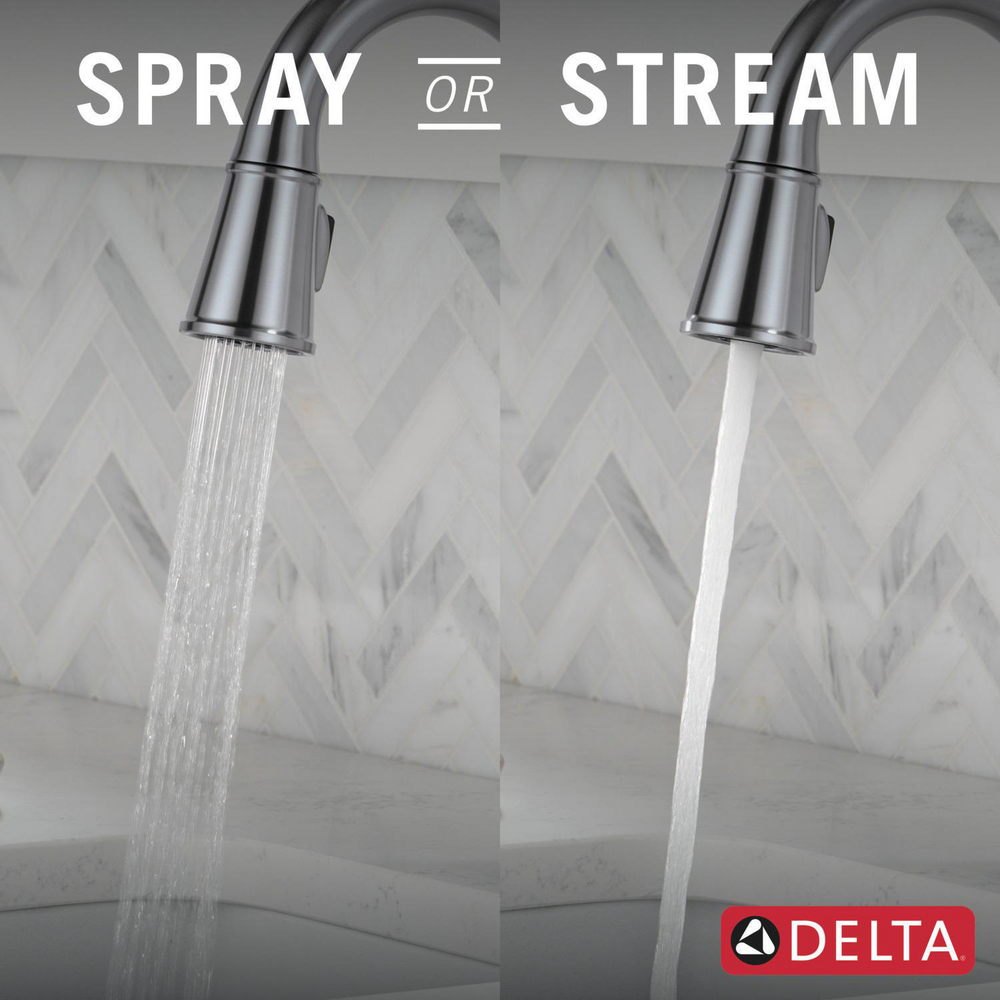 SPRAY OR STREAM

DELTA