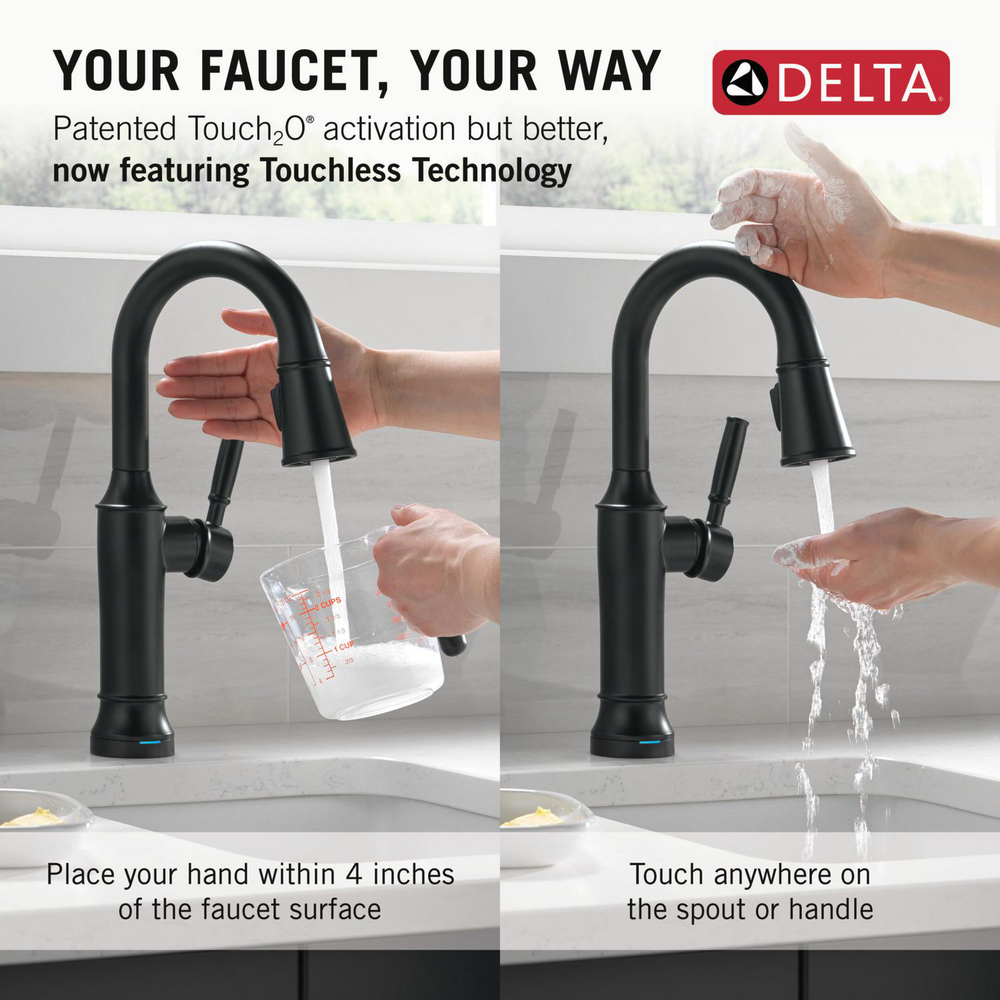 YOUR FAUCET, YOUR WAY

DELTA

Patented Touch$_2$O® activation but better, **now featuring Touchless Technology**

2 CUPS
1 CUP

Place your hand within 4 inches of the faucet surface

Touch anywhere on the spout or handle