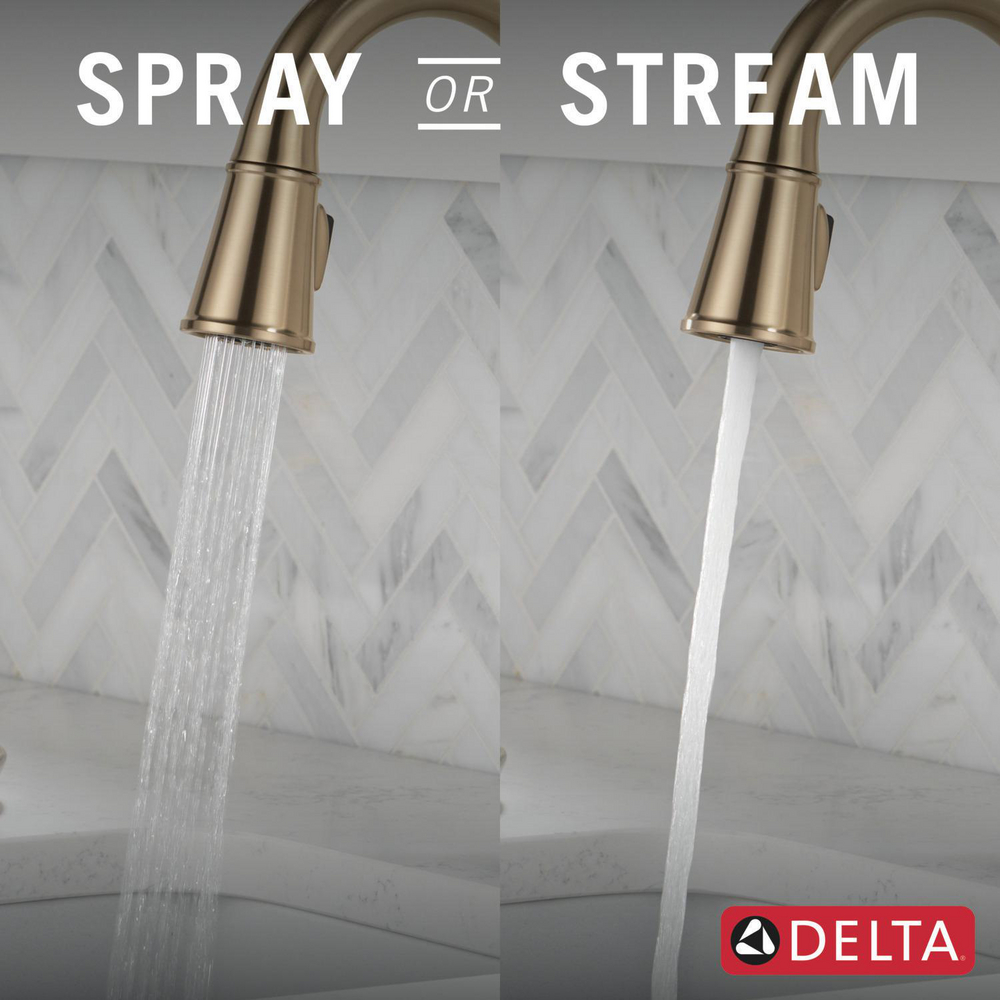 SPRAY OR STREAM

DELTA