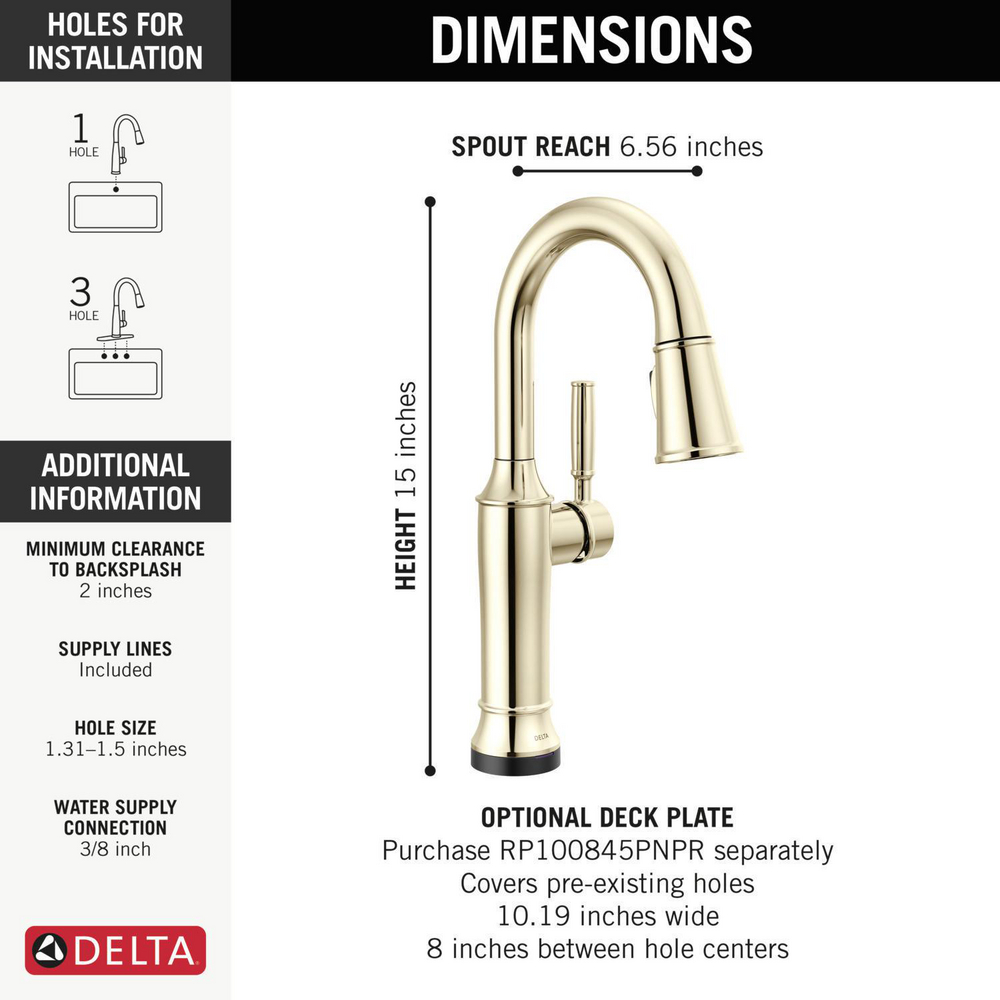 HOLES FOR INSTALLATION

1
HOLE

3
HOLE

ADDITIONAL INFORMATION

MINIMUM CLEARANCE TO BACKSPLASH
2 inches

SUPPLY LINES
Included

HOLE SIZE
1.31–1.5 inches

WATER SUPPLY CONNECTION
3/8 inch

DELTA

DIMENSIONS

SPOUT REACH 6.56 inches

HEIGHT 15 inches

DELTA

OPTIONAL DECK PLATE
Purchase RP100845PNPR separately
Covers pre-existing holes
10.19 inches wide
8 inches between hole centers