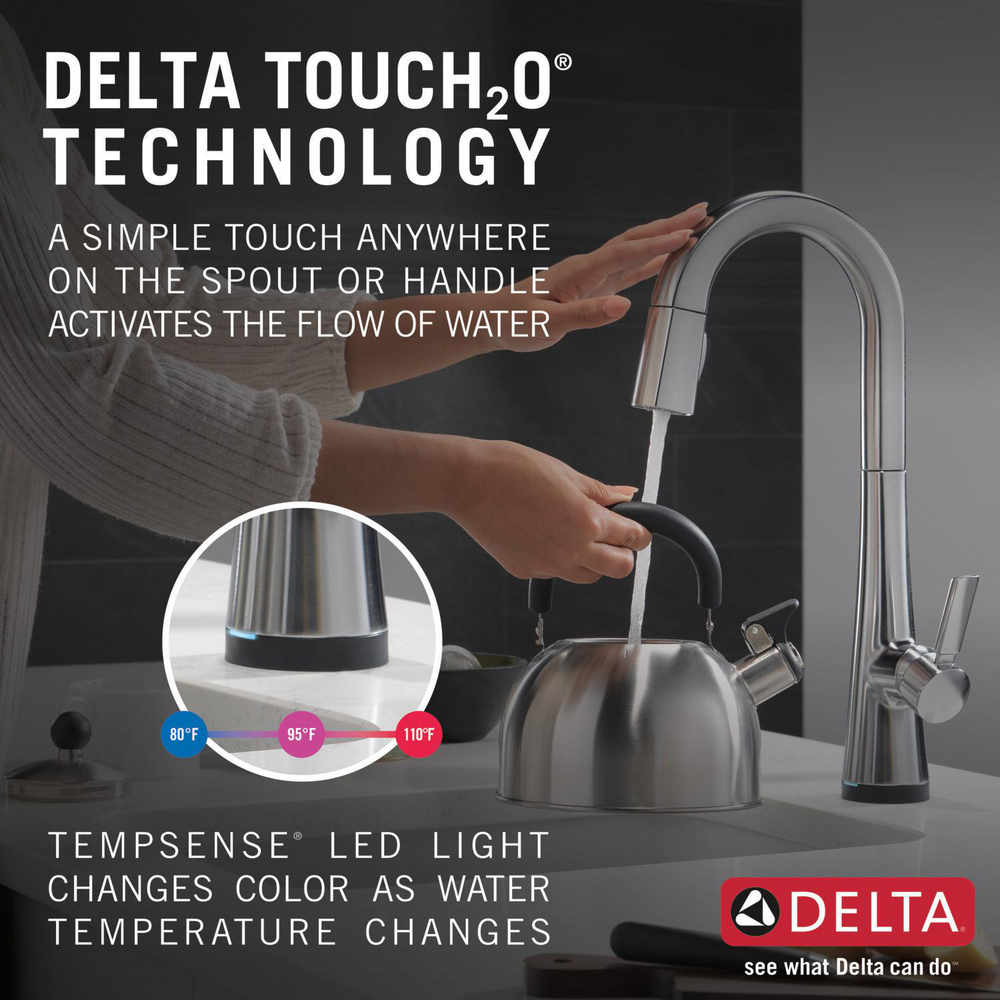 DELTA TOUCH$_2$O®
TECHNOLOGY

A SIMPLE TOUCH ANYWHERE ON THE SPOUT OR HANDLE ACTIVATES THE FLOW OF WATER

80°F
95°F
110°F

TEMPSENSE® LED LIGHT CHANGES COLOR AS WATER TEMPERATURE CHANGES

DELTA
see what Delta can do™