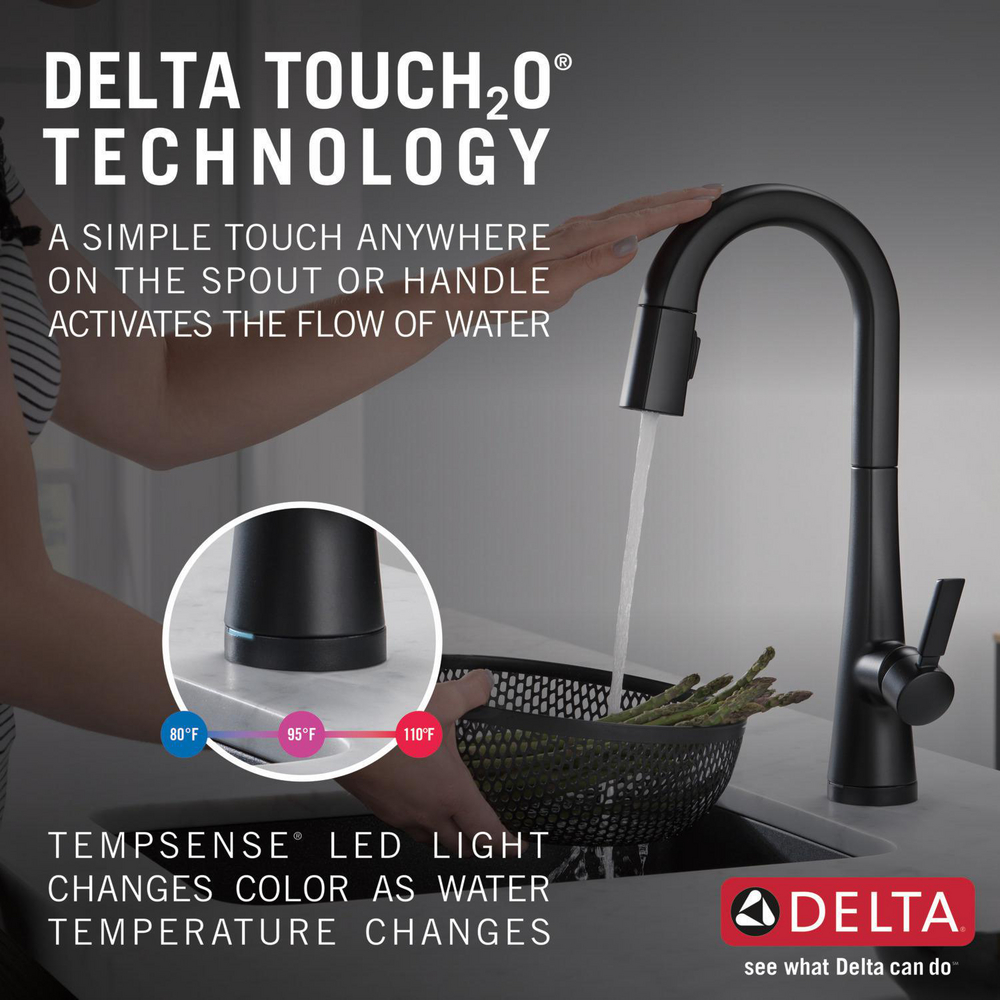 DELTA TOUCH$_2$O®
TECHNOLOGY

A SIMPLE TOUCH ANYWHERE ON THE SPOUT OR HANDLE ACTIVATES THE FLOW OF WATER

80°F

95°F

110°F

TEMPSENSE® LED LIGHT CHANGES COLOR AS WATER TEMPERATURE CHANGES

DELTA

see what Delta can do™