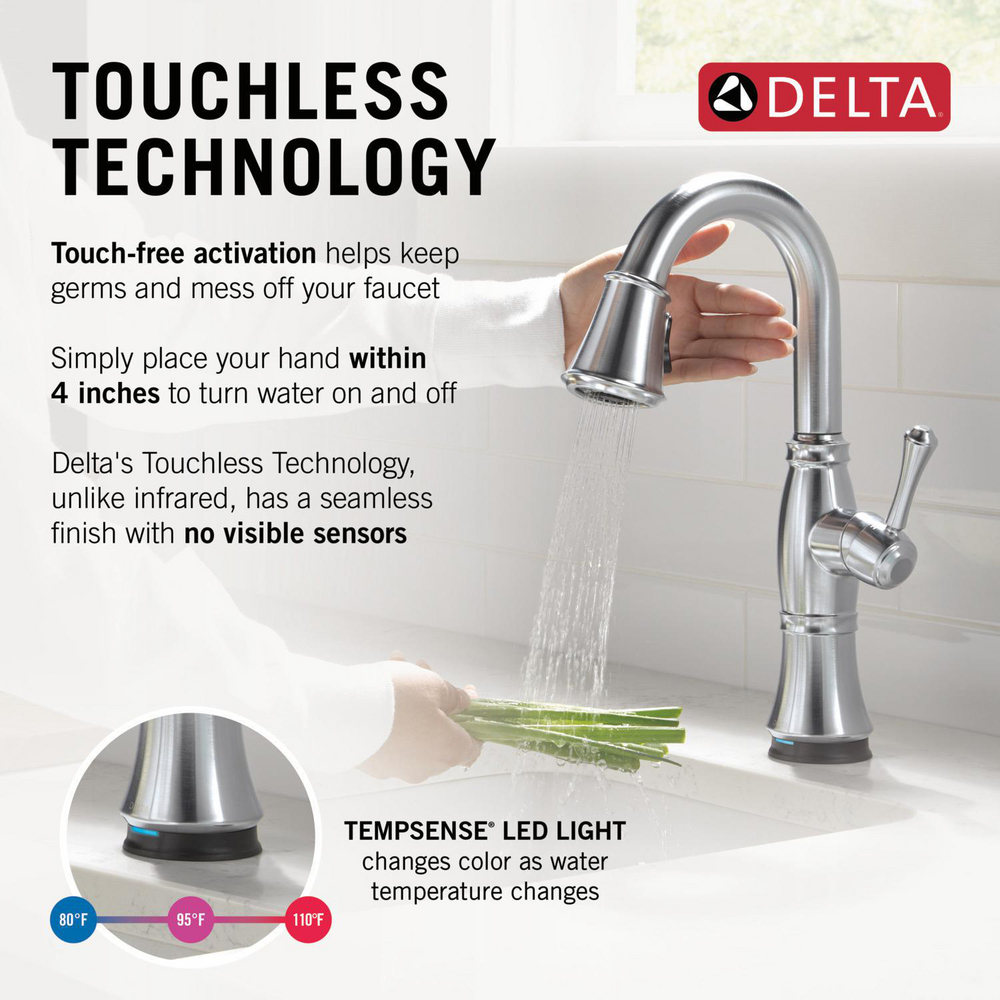 TOUCHLESS TECHNOLOGY

DELTA

Touch-free activation helps keep germs and mess off your faucet

Simply place your hand within 4 inches to turn water on and off

Delta's Touchless Technology, unlike infrared, has a seamless finish with no visible sensors

TEMPSENSE® LED LIGHT changes color as water temperature changes

80°F 95°F 110°F