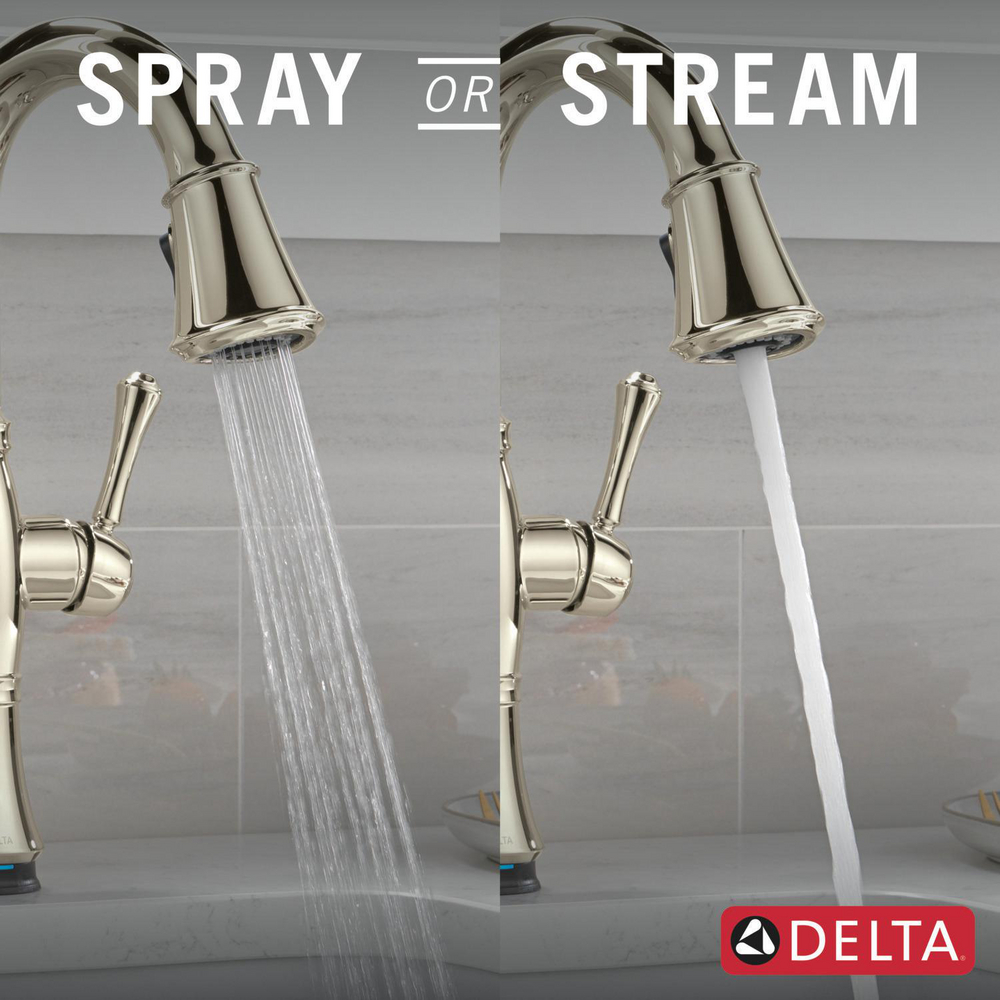 SPRAY OR STREAM

DELTA