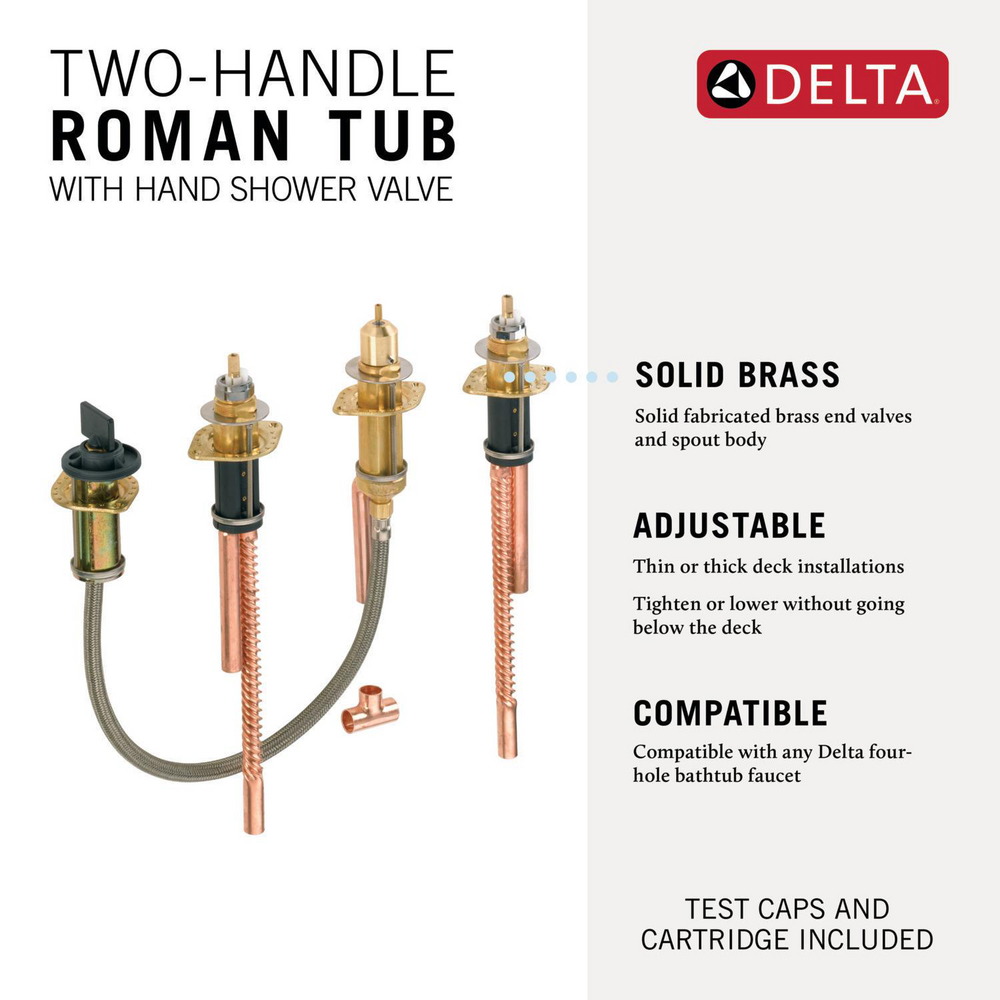 TWO-HANDLE
ROMAN TUB
WITH HAND SHOWER VALVE

DELTA

SOLID BRASS

Solid fabricated brass end valves and spout body

ADJUSTABLE

Thin or thick deck installations

Tighten or lower without going below the deck

COMPATIBLE

Compatible with any Delta four-hole bathtub faucet

TEST CAPS AND CARTRIDGE INCLUDED