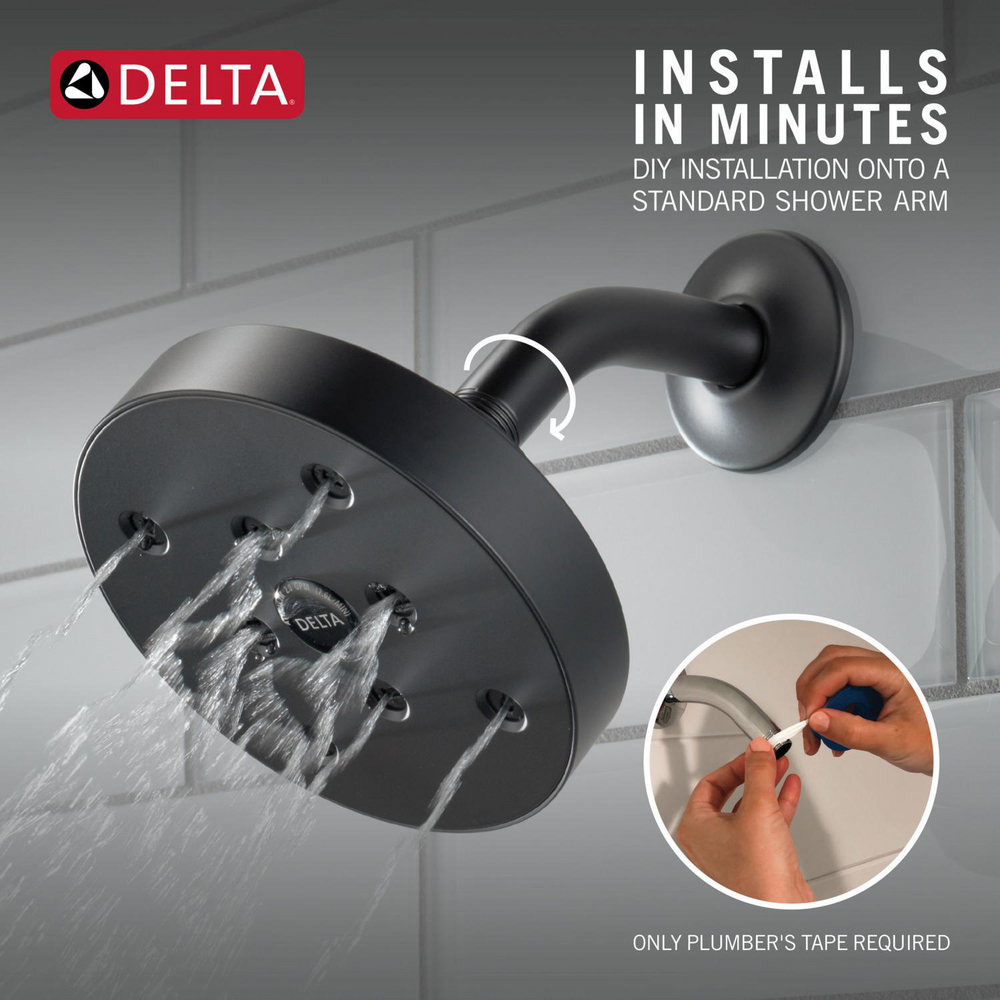 DELTA

INSTALLS IN MINUTES
DIY INSTALLATION ONTO A STANDARD SHOWER ARM

DELTA

ONLY PLUMBER'S TAPE REQUIRED