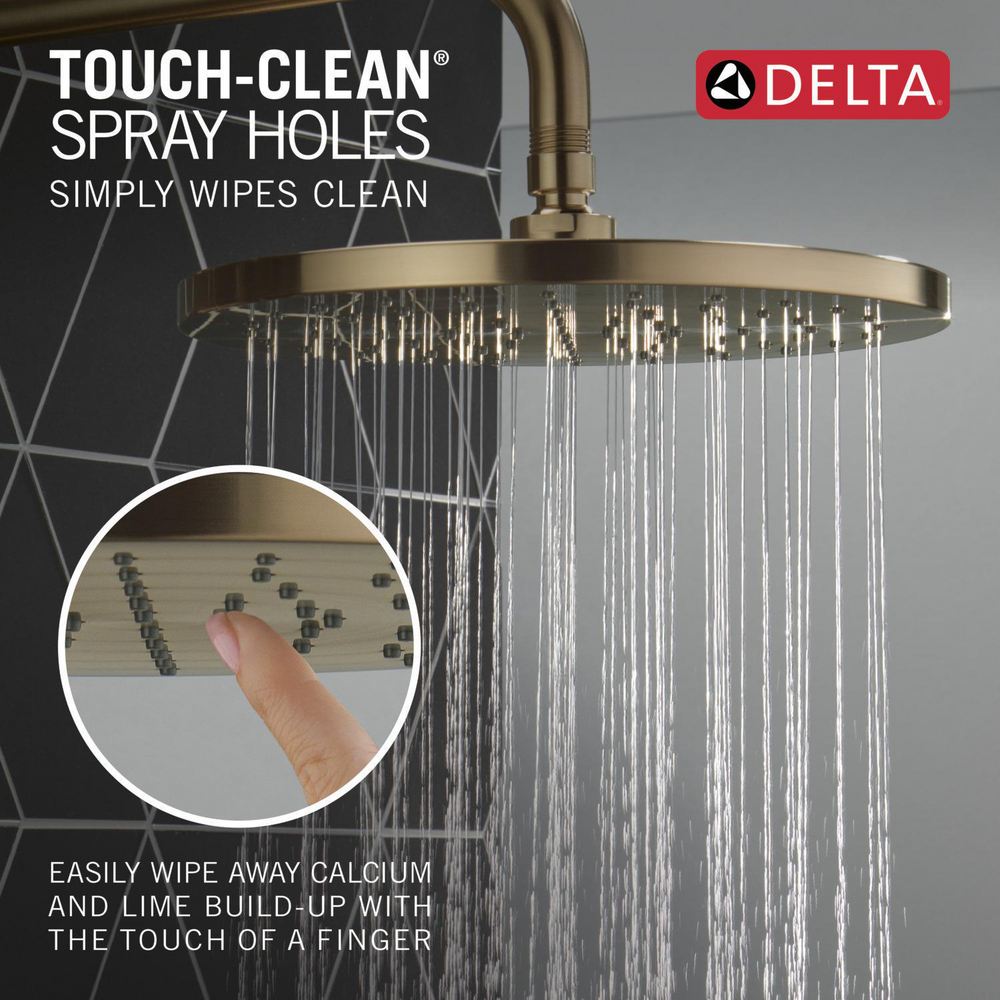 TOUCH-CLEAN®
SPRAY HOLES
SIMPLY WIPES CLEAN

DELTA

EASILY WIPE AWAY CALCIUM AND LIME BUILD-UP WITH THE TOUCH OF A FINGER