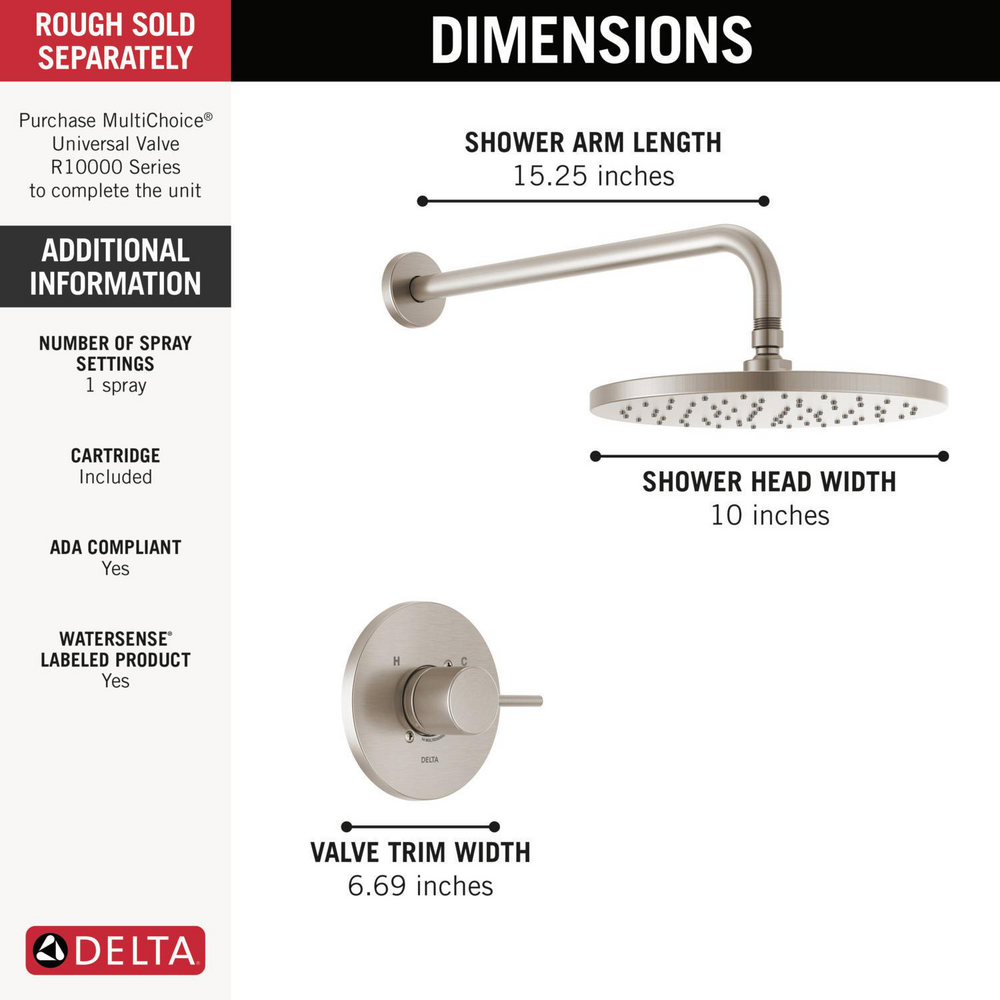 ROUGH SOLD SEPARATELY

Purchase MultiChoice® Universal Valve R10000 Series to complete the unit

ADDITIONAL INFORMATION

NUMBER OF SPRAY SETTINGS
1 spray

CARTRIDGE
Included

ADA COMPLIANT
Yes

WATERSENSE® LABELED PRODUCT
Yes

DELTA

DIMENSIONS

SHOWER ARM LENGTH
15.25 inches

SHOWER HEAD WIDTH
10 inches

H C

DELTA

VALVE TRIM WIDTH
6.69 inches