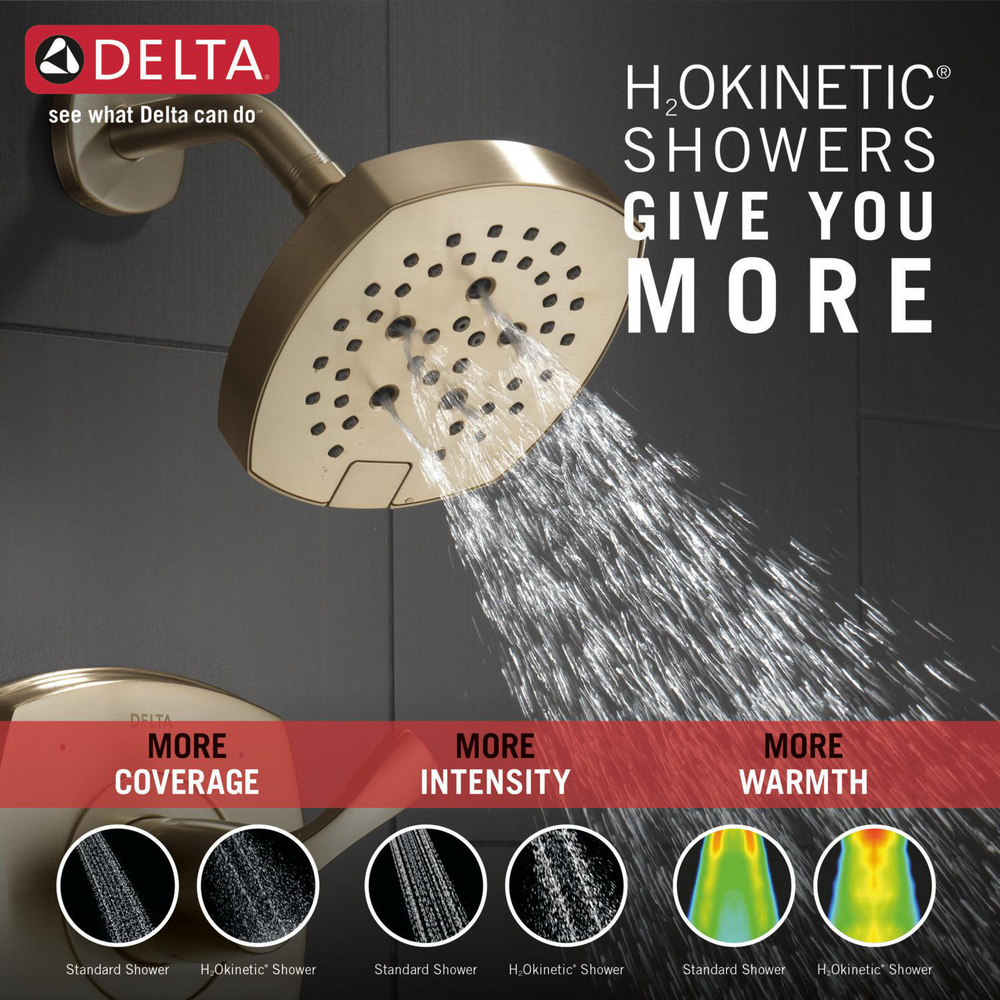 DELTA
see what Delta can do

$H_2$OKINETIC®
SHOWERS
GIVE YOU
MORE

DELTA

MORE
COVERAGE

MORE
INTENSITY

MORE
WARMTH

Standard Shower

$H_2$Okinetic® Shower

Standard Shower

$H_2$Okinetic® Shower

Standard Shower

$H_2$Okinetic® Shower