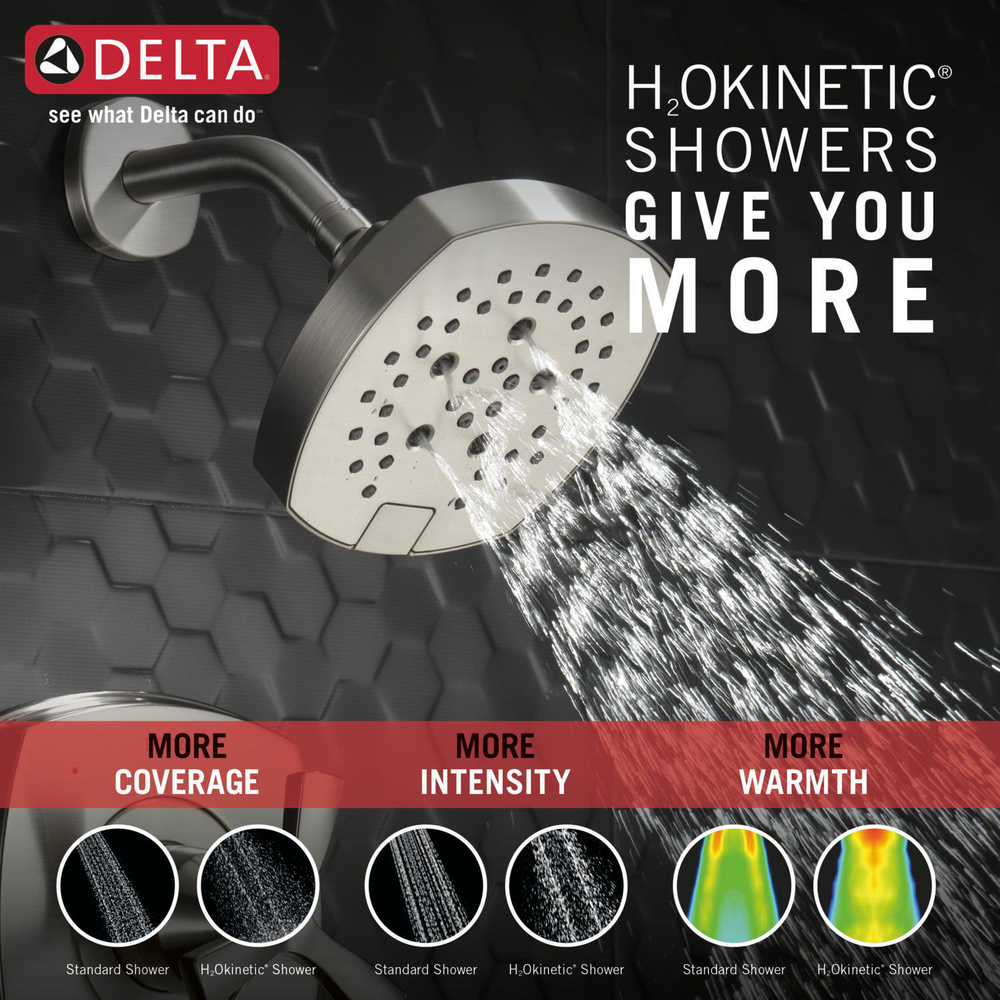 DELTA
see what Delta can do™

$H_2$OKINETIC®
SHOWERS
GIVE YOU
MORE

MORE
COVERAGE

MORE
INTENSITY

MORE
WARMTH

Standard Shower
$H_2$Okinetic® Shower

Standard Shower
$H_2$Okinetic® Shower

Standard Shower
$H_2$Okinetic® Shower