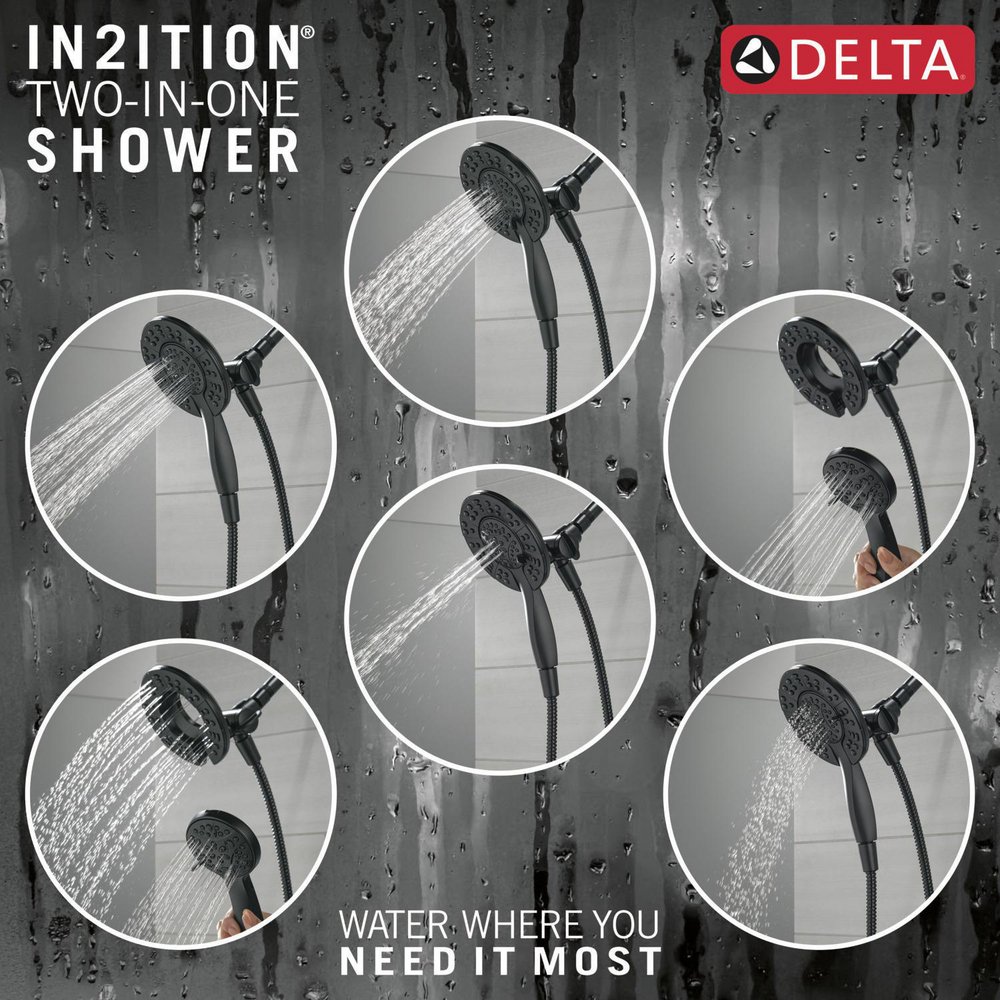 IN2ITION®
TWO-IN-ONE
SHOWER

DELTA

WATER WHERE YOU
NEED IT MOST