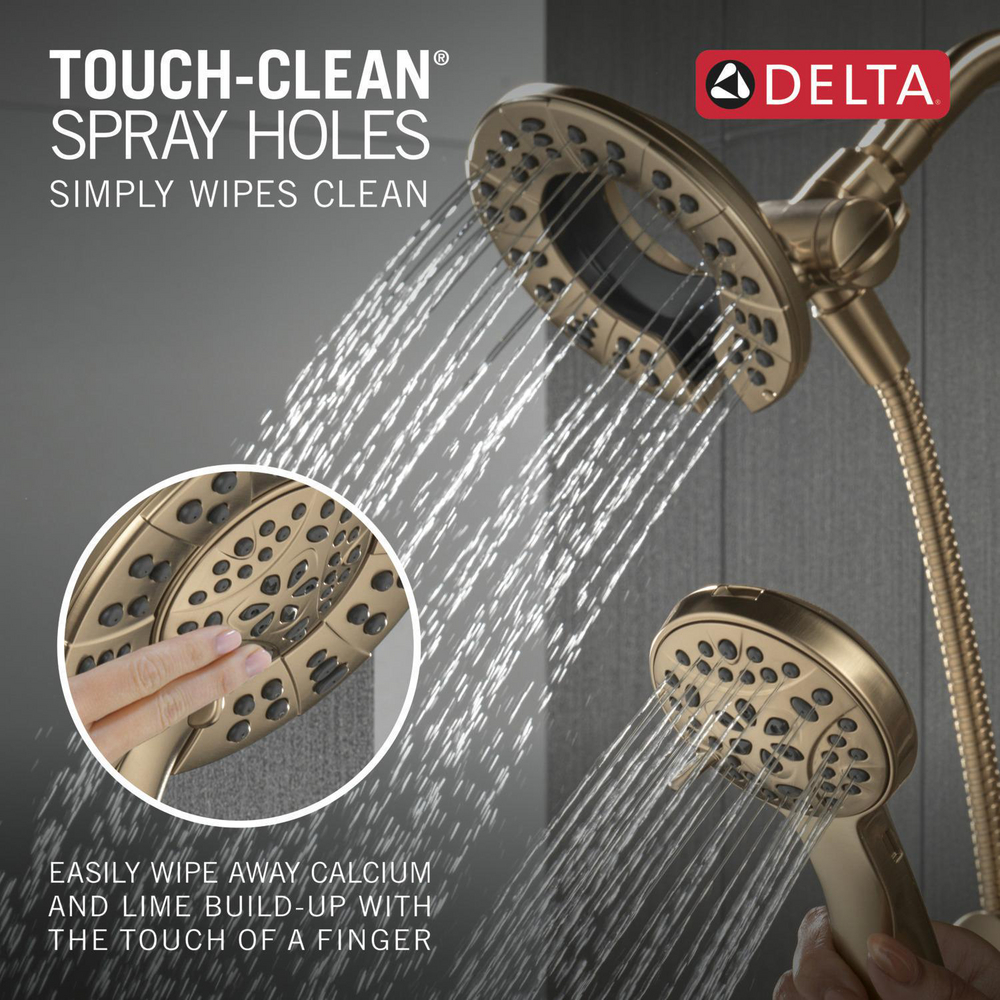 TOUCH-CLEAN®
SPRAY HOLES
SIMPLY WIPES CLEAN

DELTA

EASILY WIPE AWAY CALCIUM AND LIME BUILD-UP WITH THE TOUCH OF A FINGER