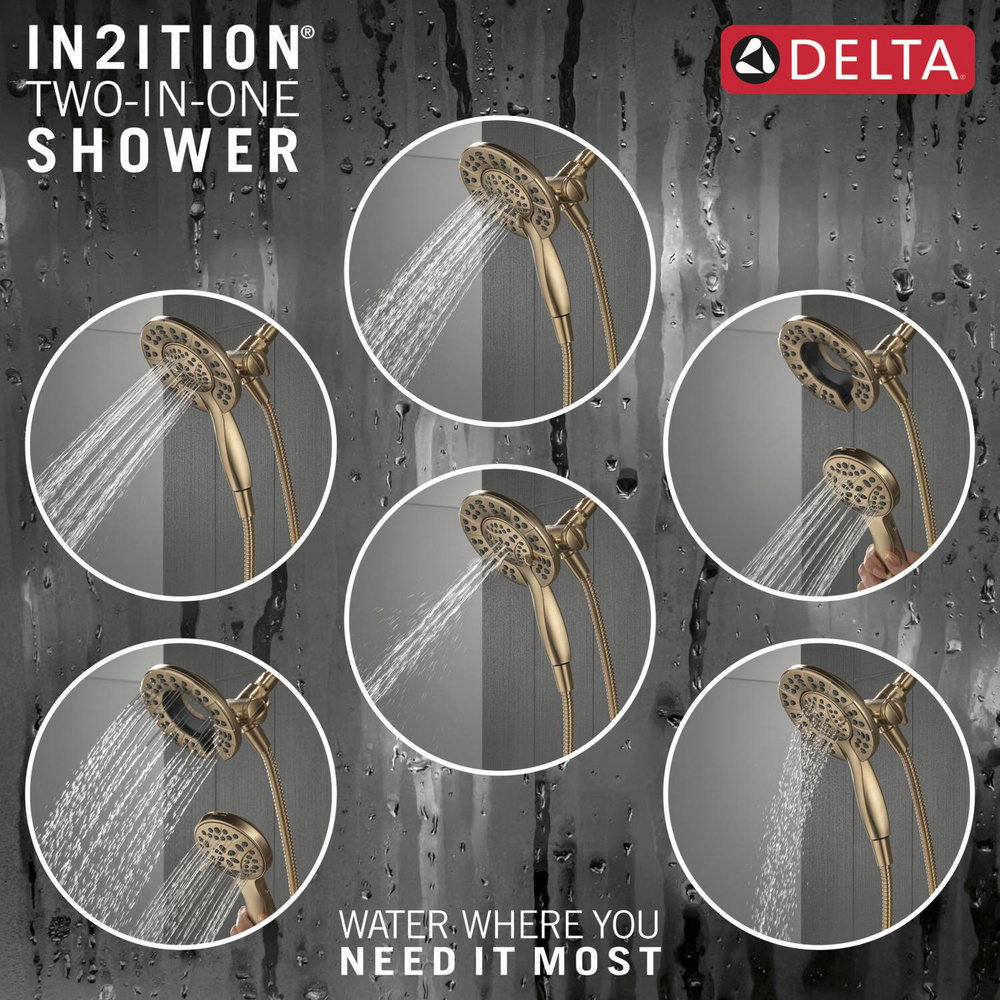 IN2ITION®
TWO-IN-ONE
SHOWER

DELTA

WATER WHERE YOU
NEED IT MOST