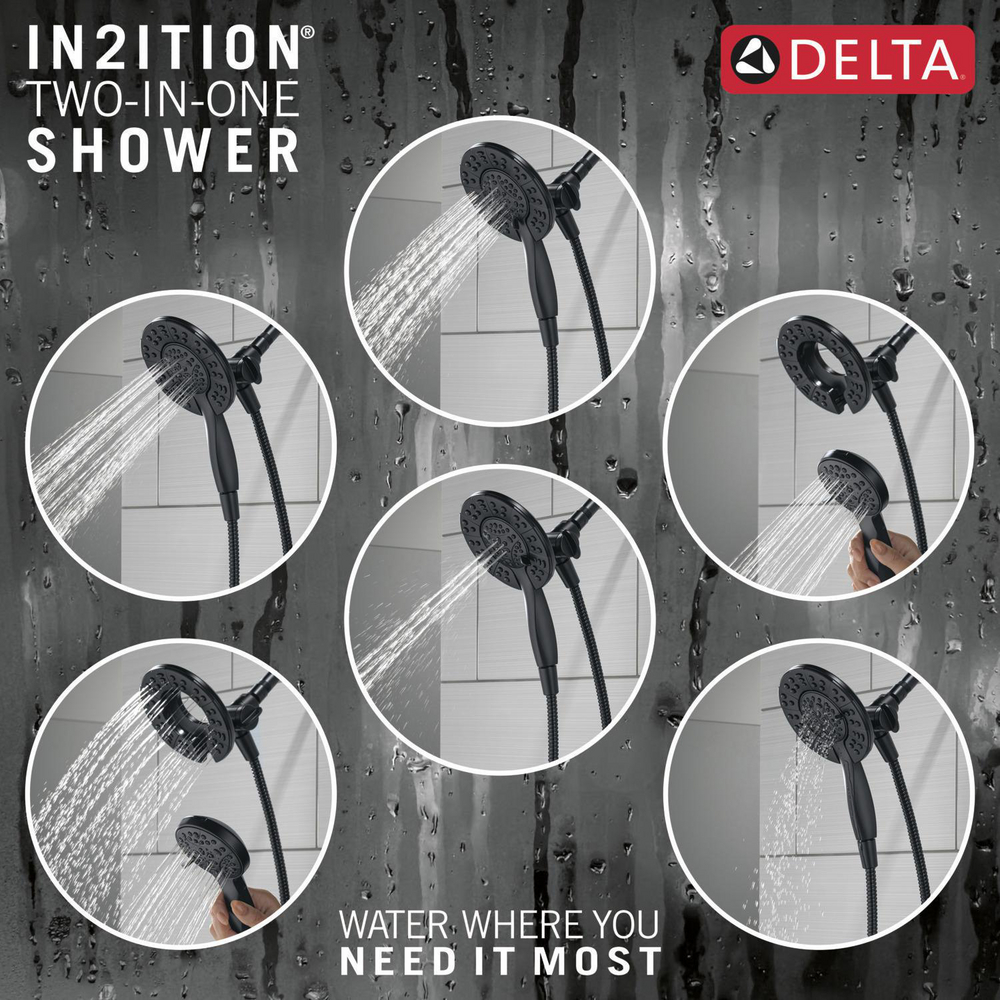 IN2ITION®
TWO-IN-ONE
SHOWER

DELTA

WATER WHERE YOU
NEED IT MOST