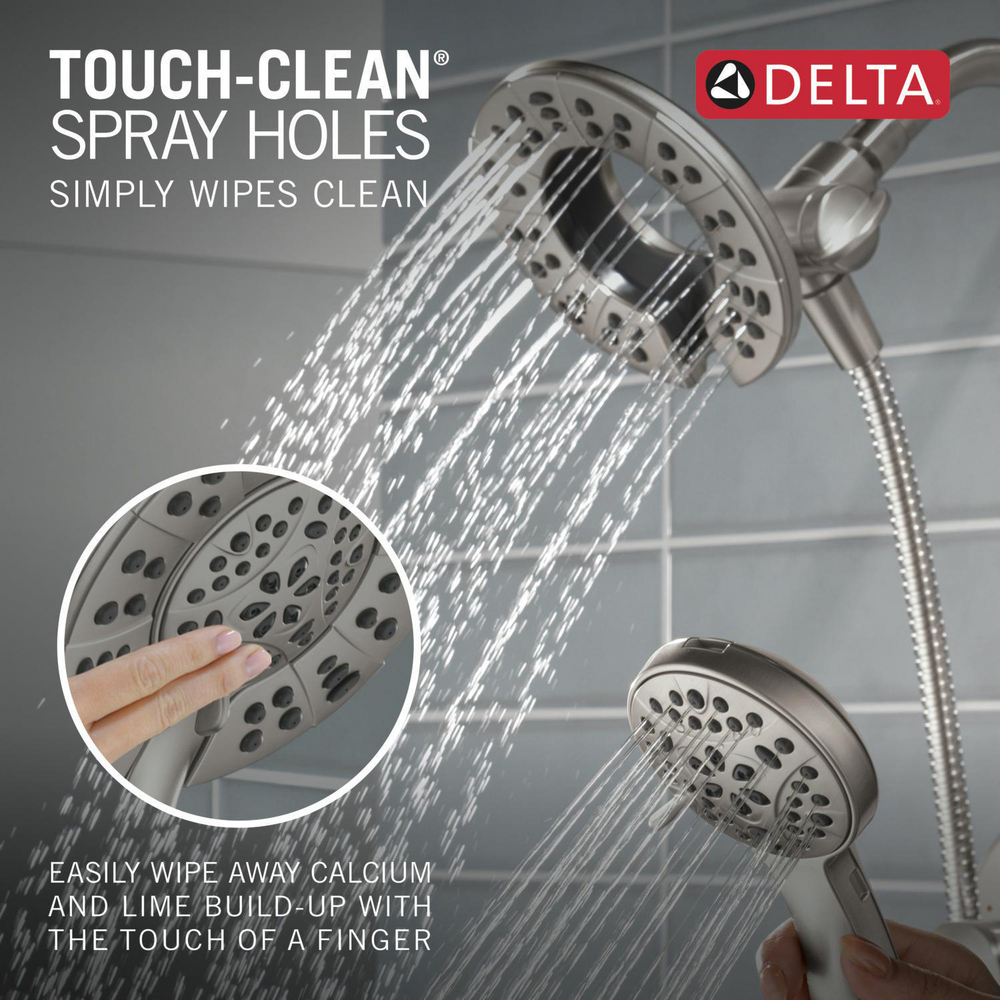 TOUCH-CLEAN®
SPRAY HOLES
SIMPLY WIPES CLEAN

DELTA

EASILY WIPE AWAY CALCIUM AND LIME BUILD-UP WITH THE TOUCH OF A FINGER